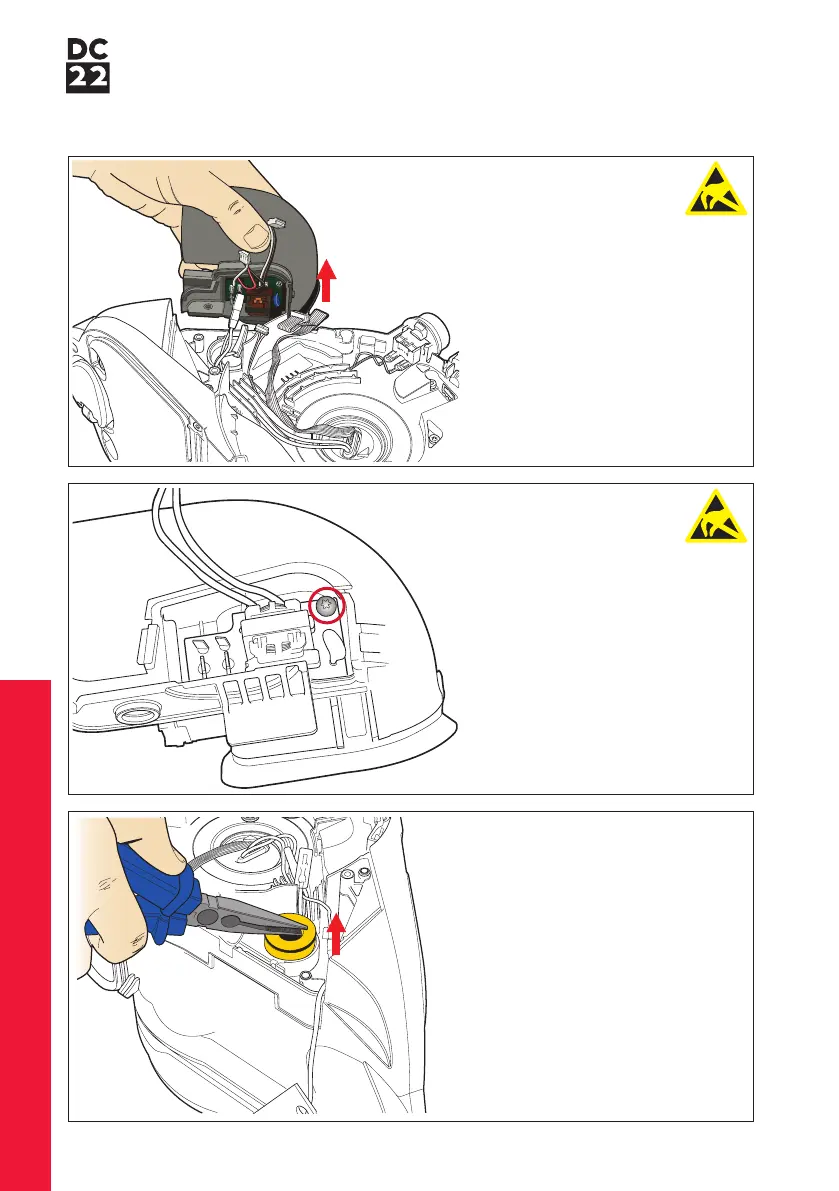 DC
22