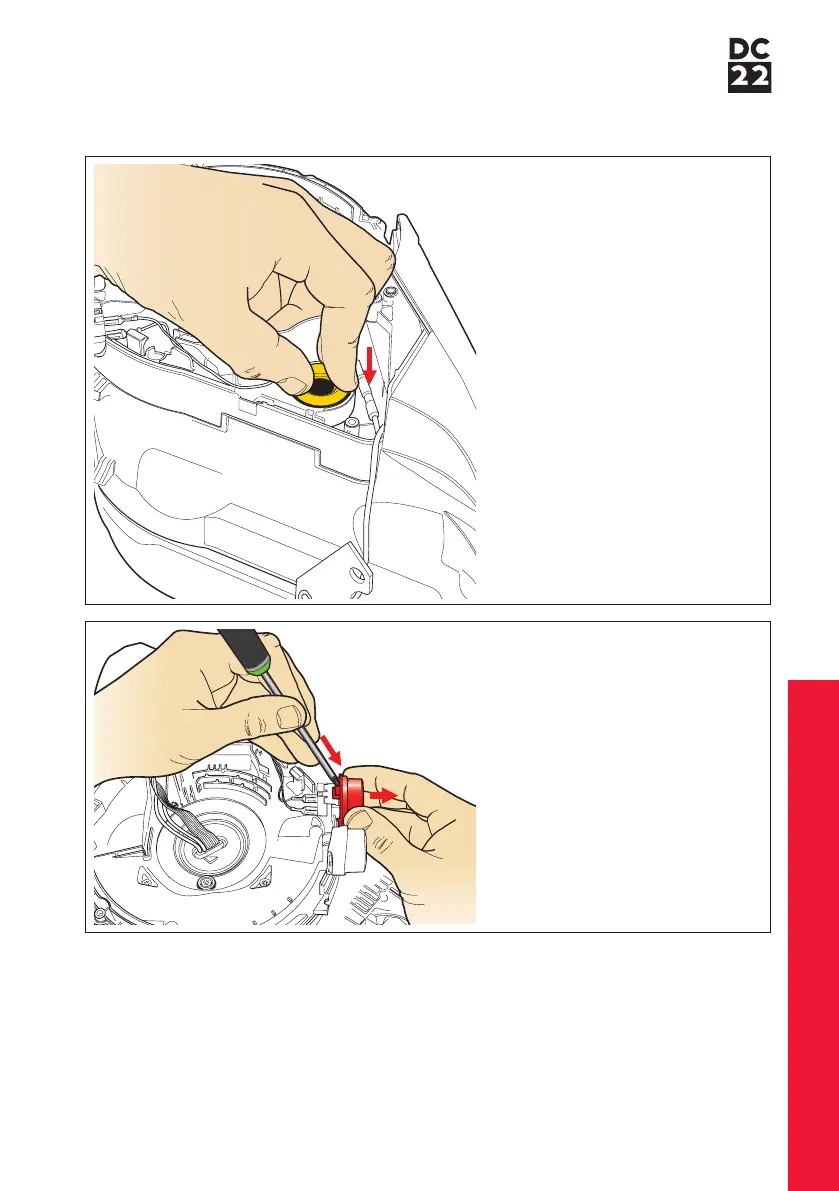 DC
22