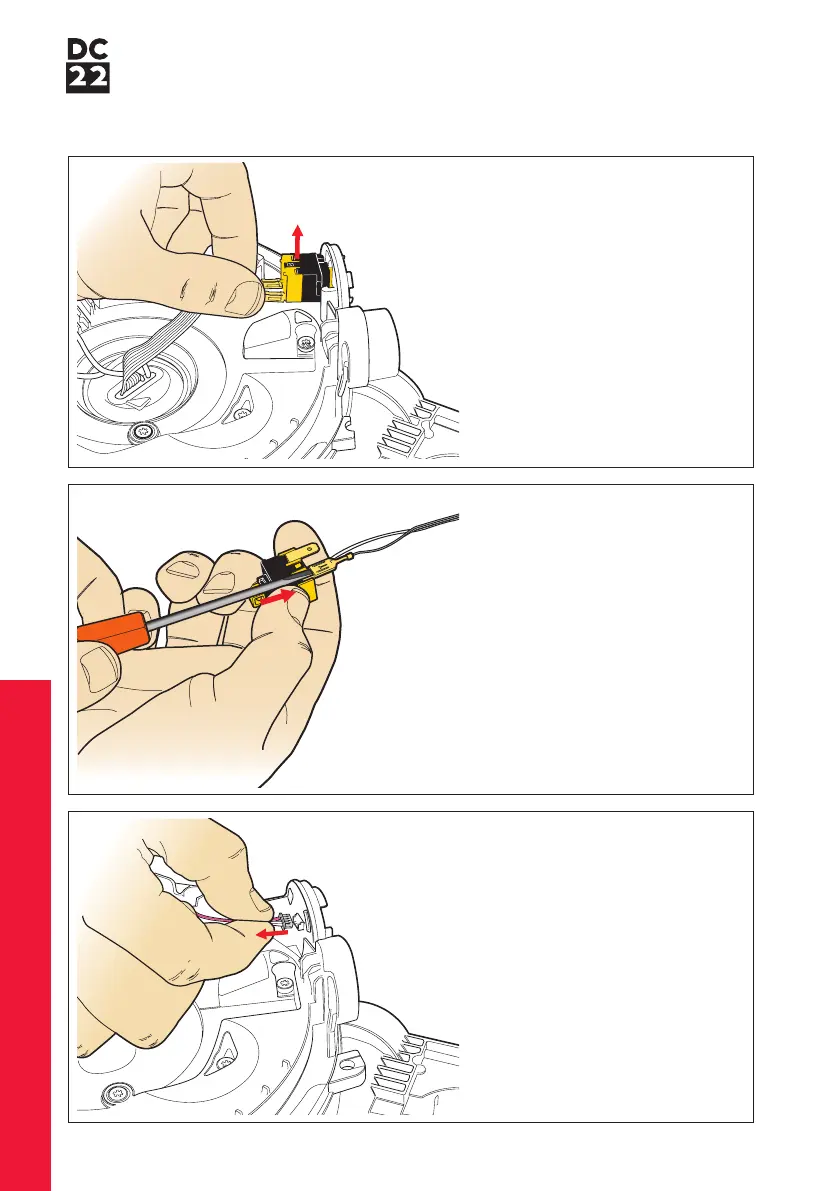 DC
22