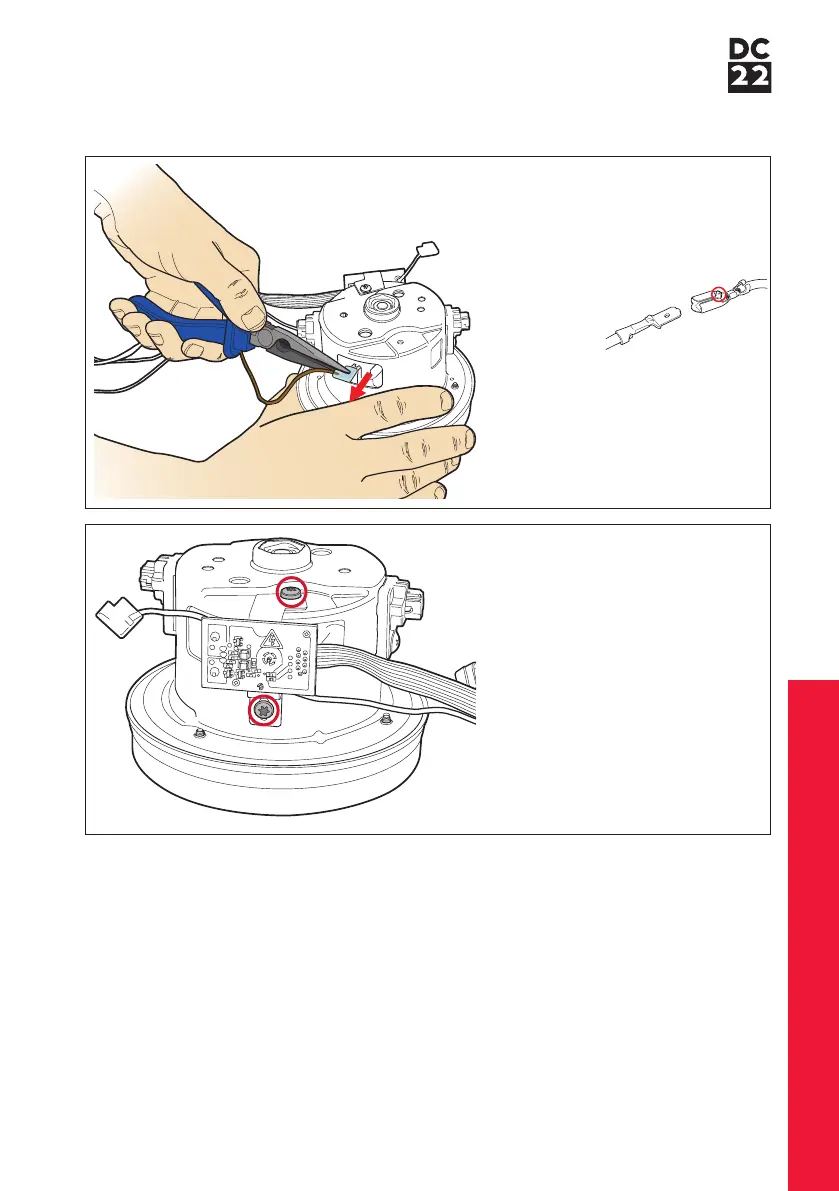 DC
22