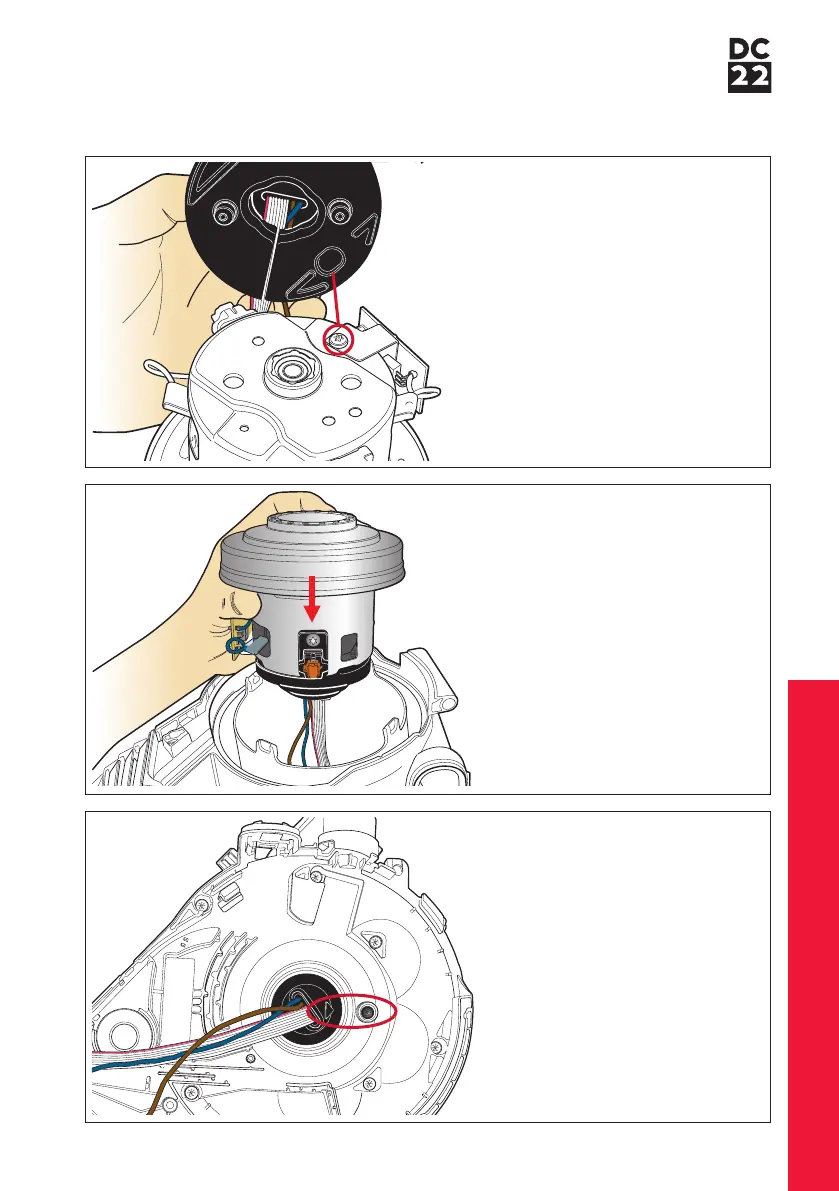 DC
22