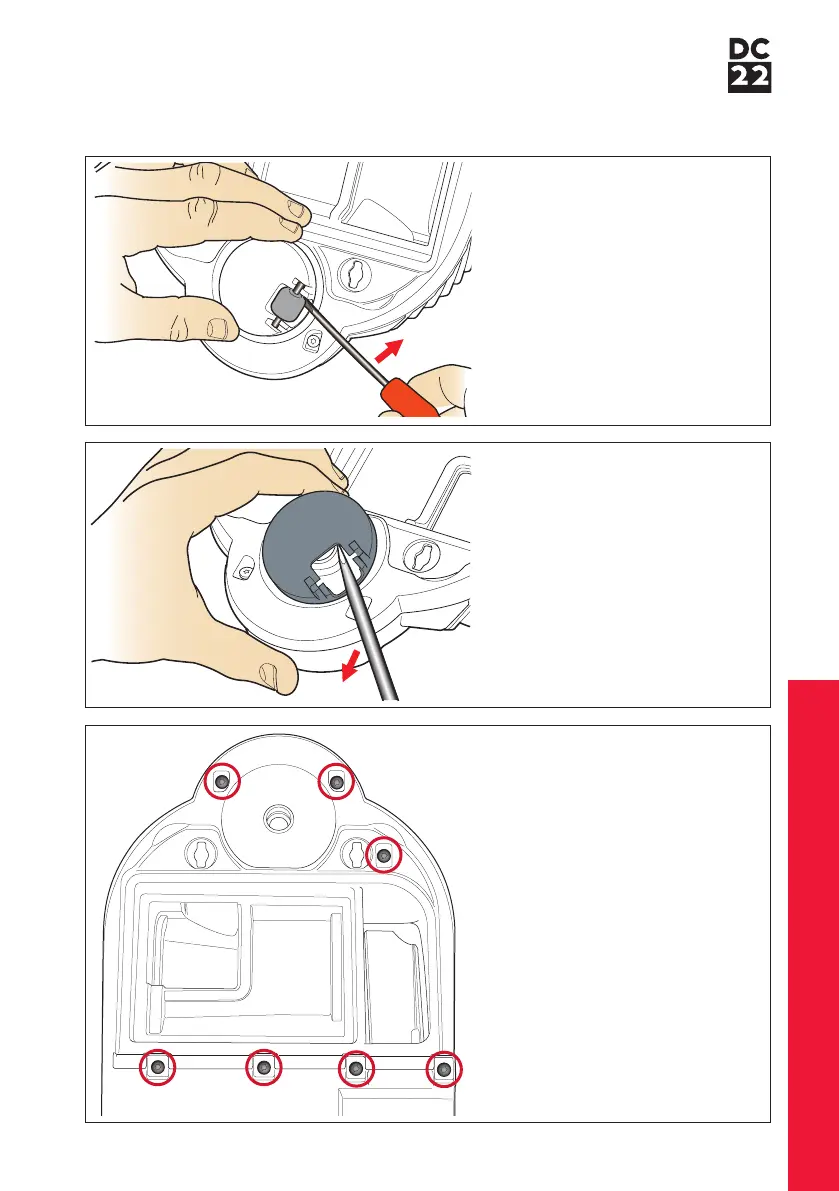 DC
22