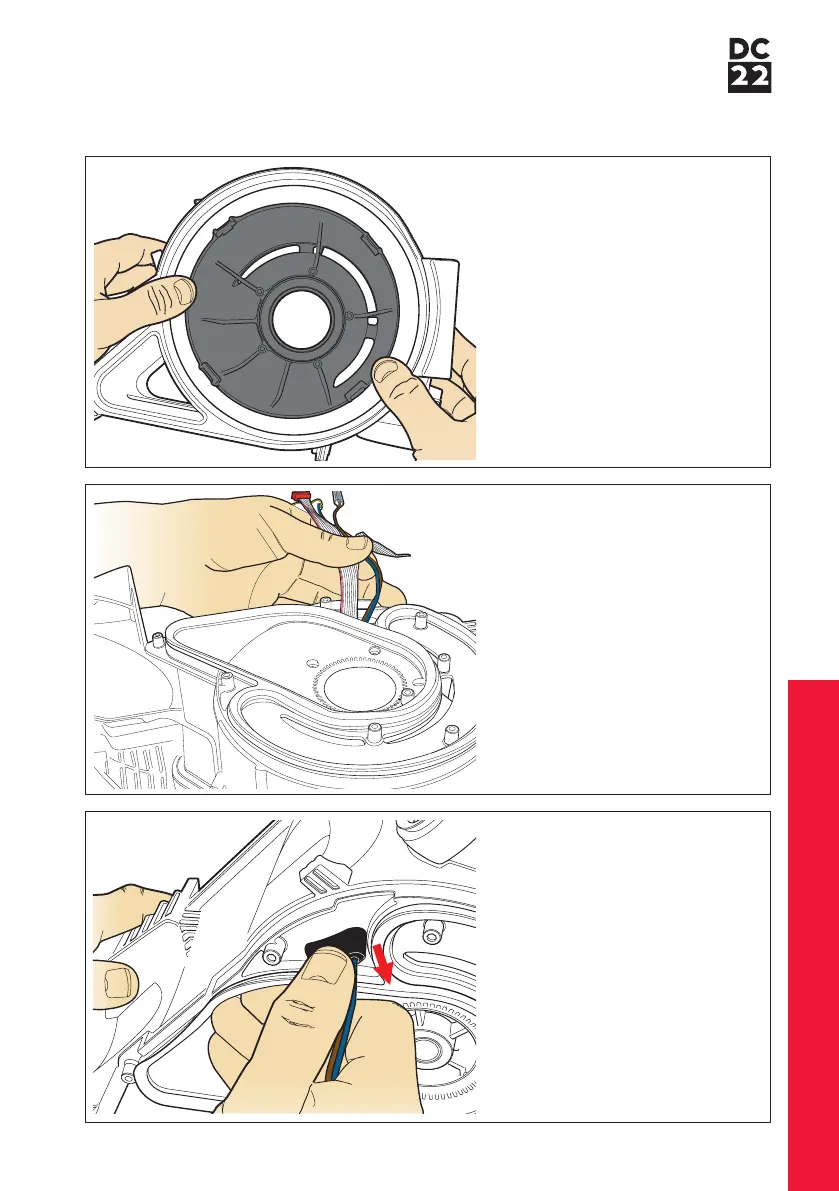 DC
22