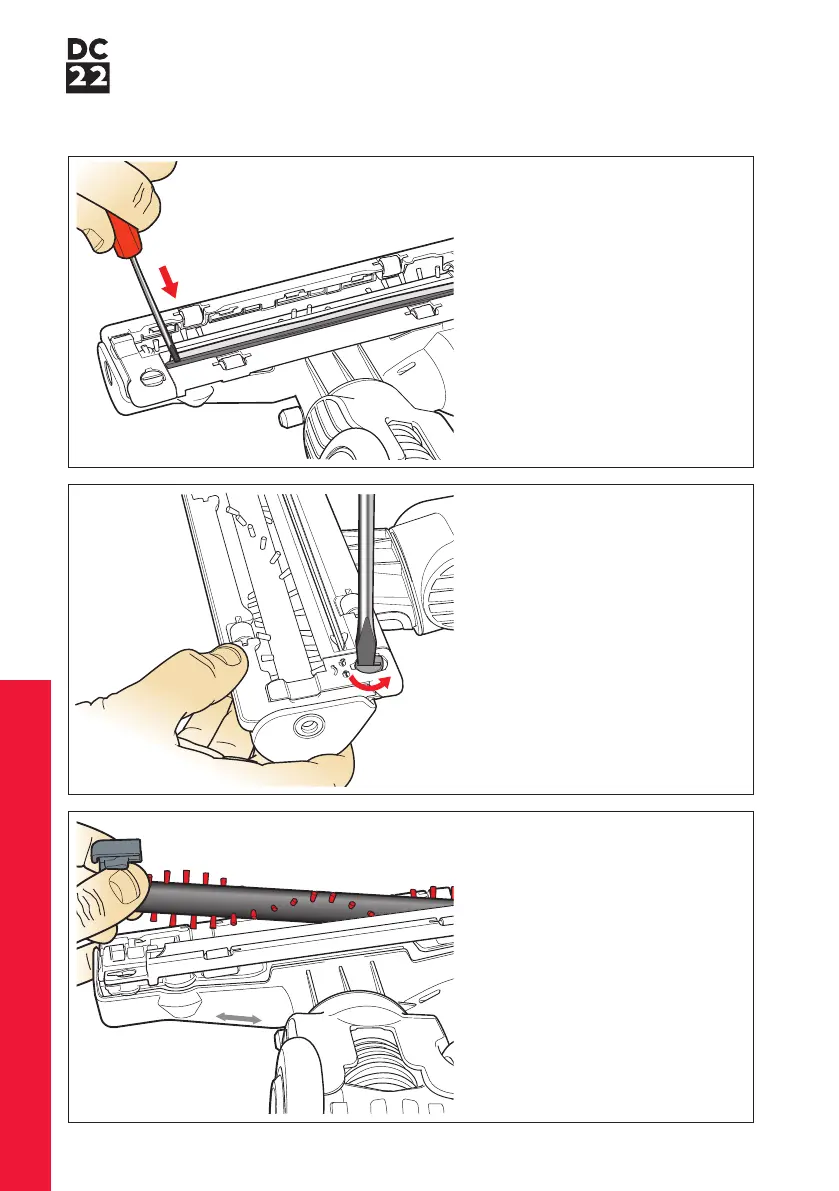 DC
22