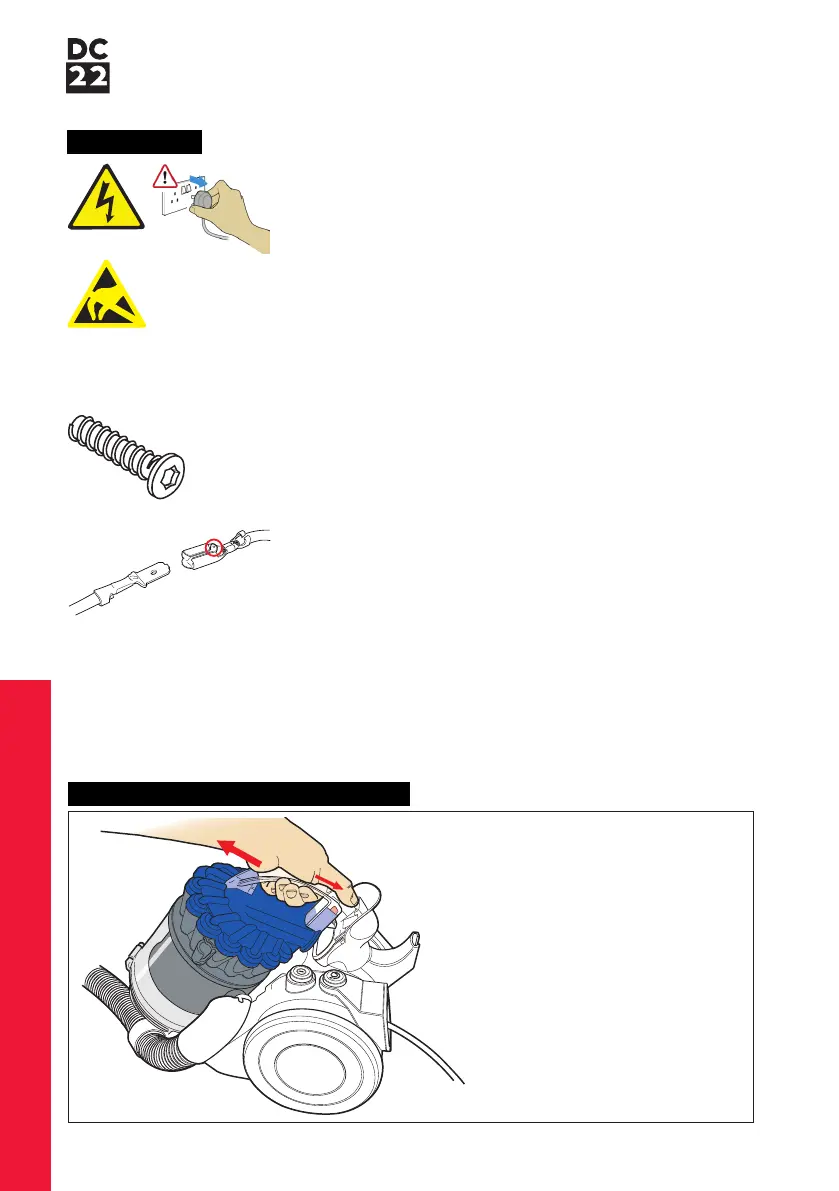 DC
22