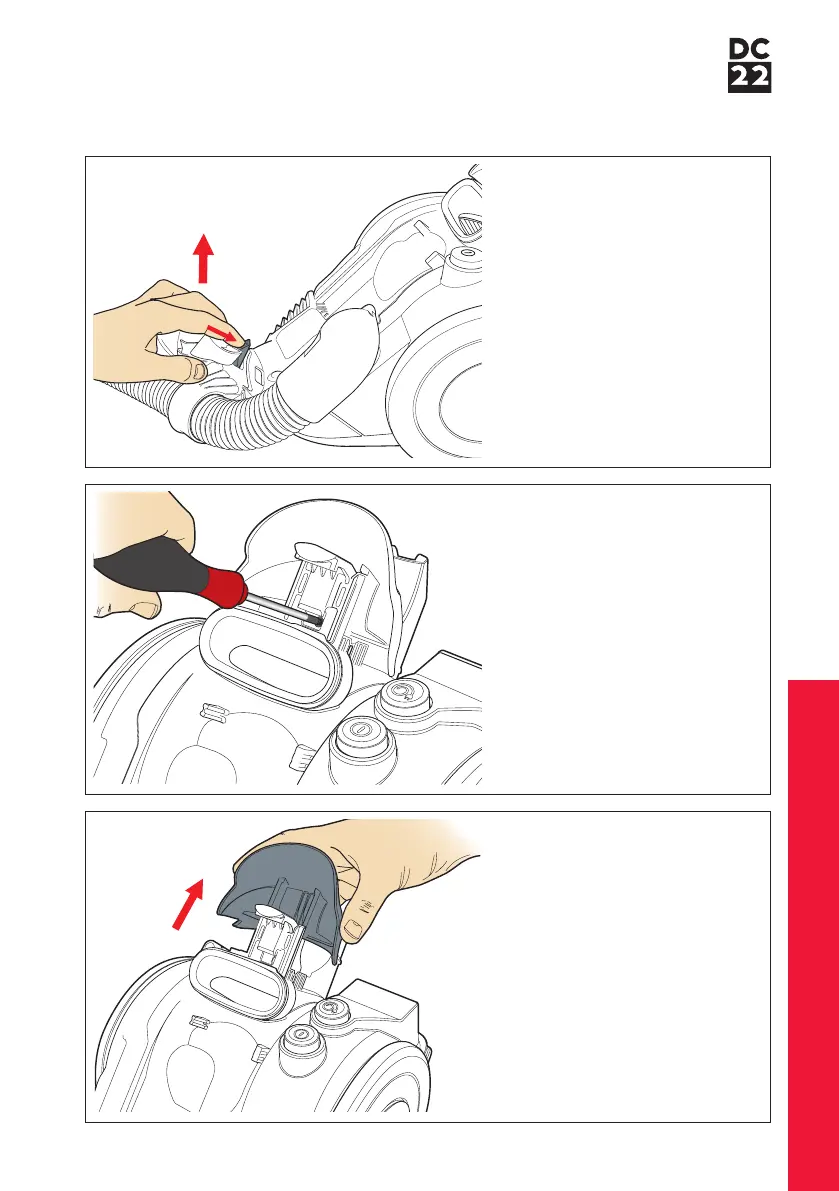 DC
22