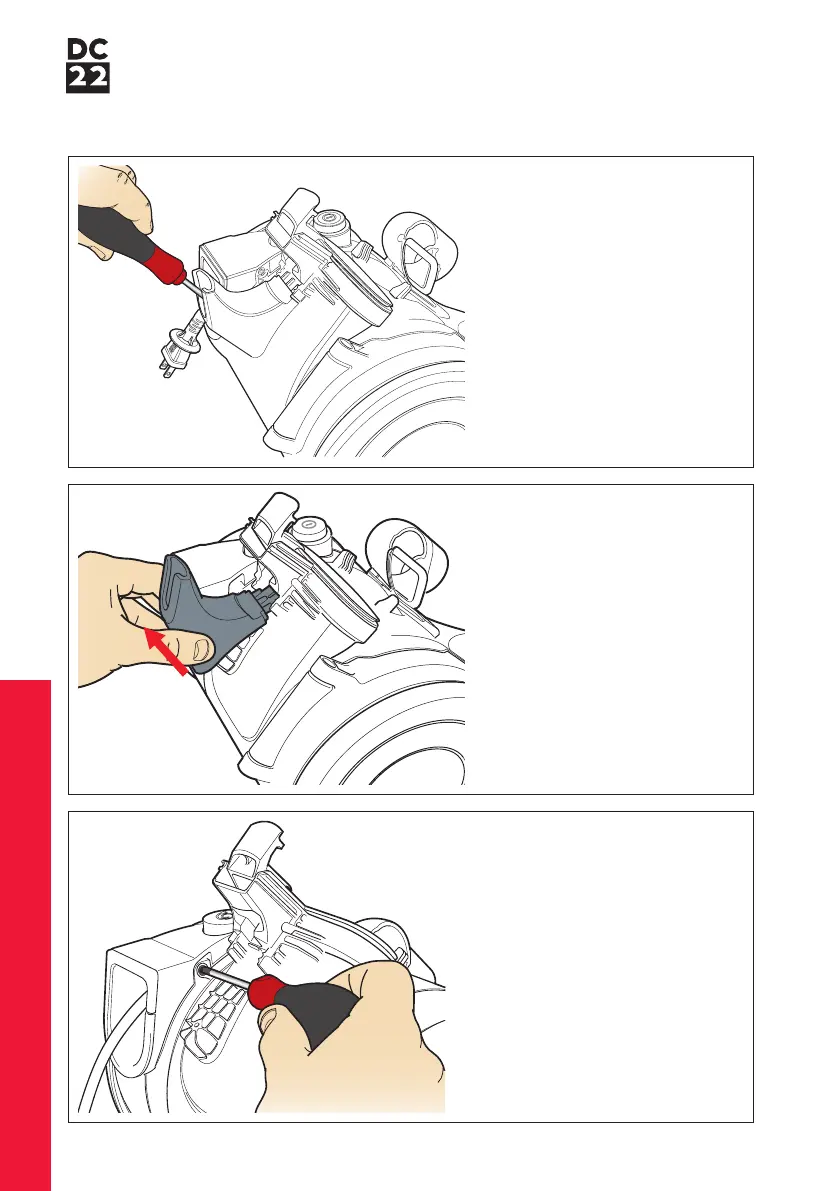 DC
22