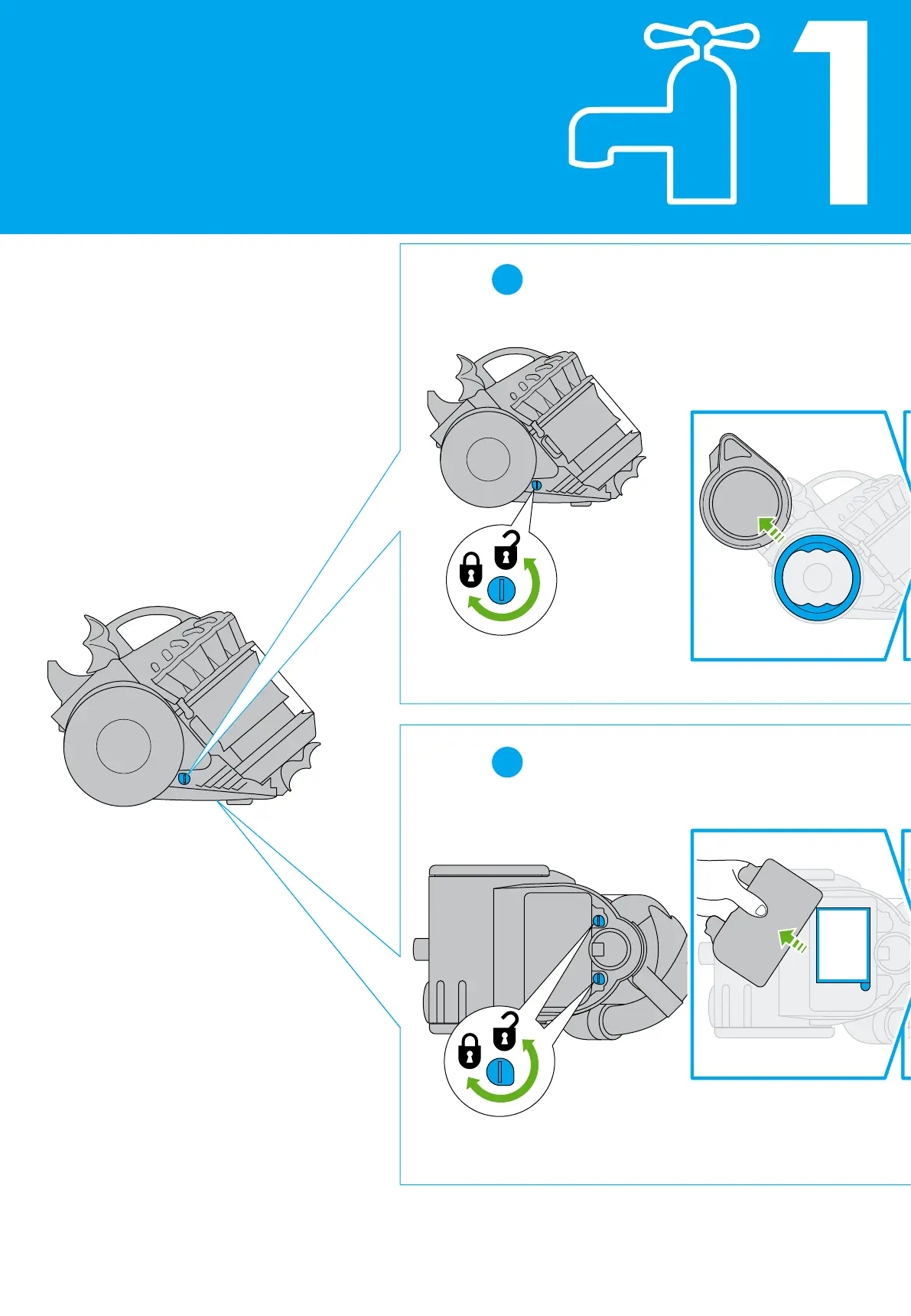 1