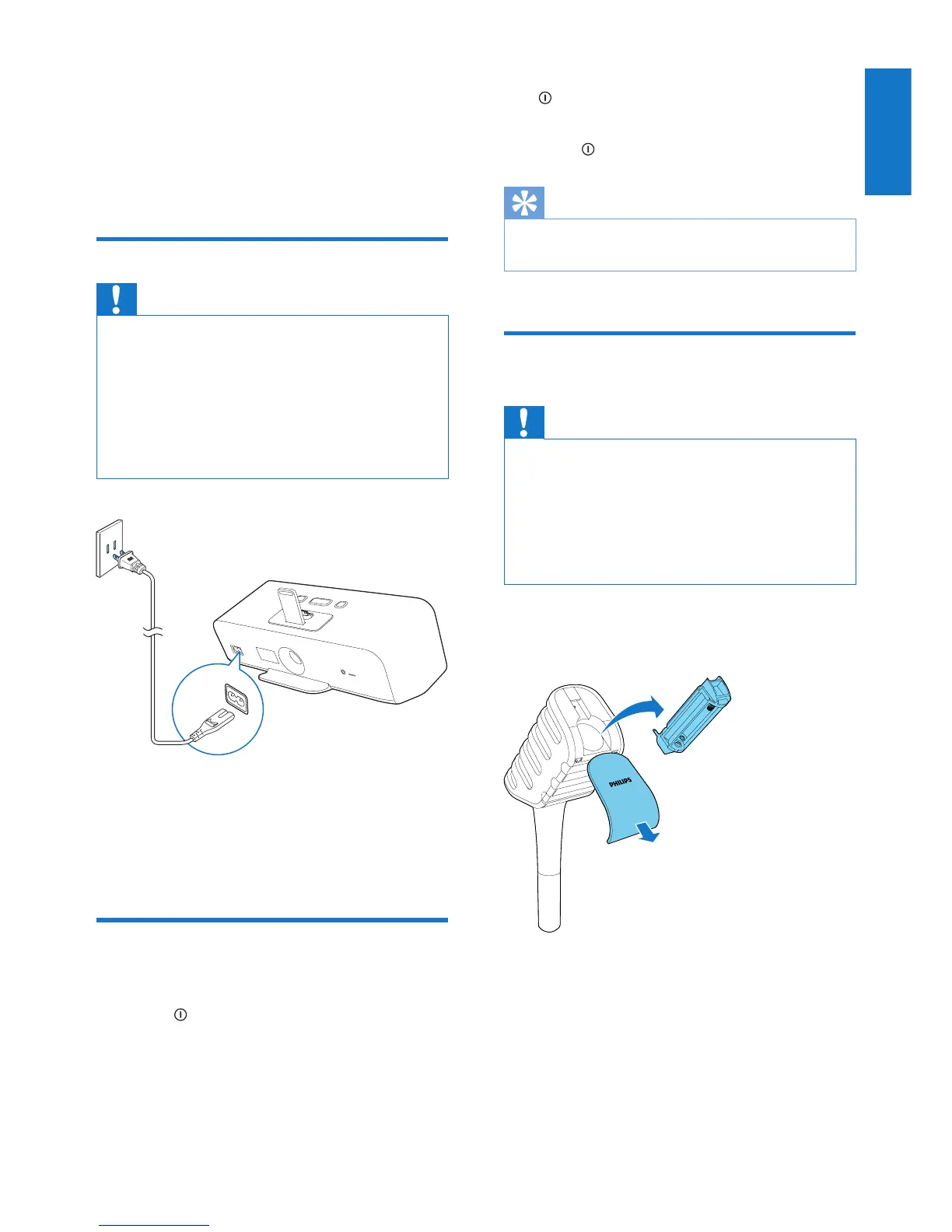 PHILIPS