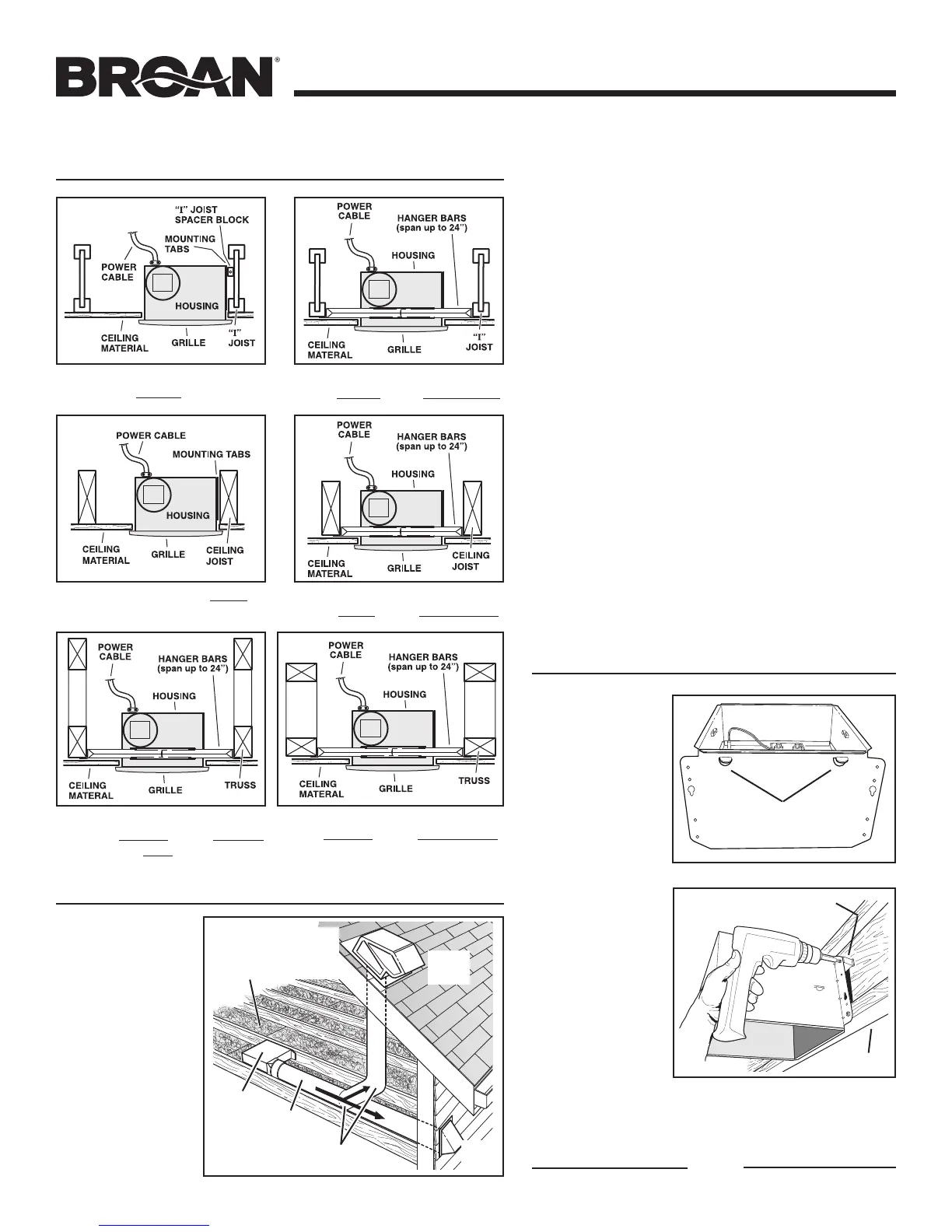 BROAN®

"I" JOIST SPACER BLOCK

MOUNTING TABS

POWER CABLE

HOUSING

CEILING MATERIAL

GRILLE

"I" JOIST

POWER CABLE

HANGER BARS (span up to 24")

HOUSING

CEILING MATERIAL

GRILLE

"I" JOIST

POWER CABLE

MOUNTING TABS

HOUSING

CEILING MATERIAL

GRILLE

CEILING JOIST

POWER CABLE

HANGER BARS (span up to 24")

HOUSING

CEILING MATERIAL

GRILLE

CEILING JOIST

POWER CABLE

HANGER BARS (span up to 24")

HOUSING

CEILING MATERIAL

GRILLE

TRUSS

POWER CABLE

HANGER BARS (span up to 24")

HOUSING

CEILING MATERIAL

GRILLE

TRUSS