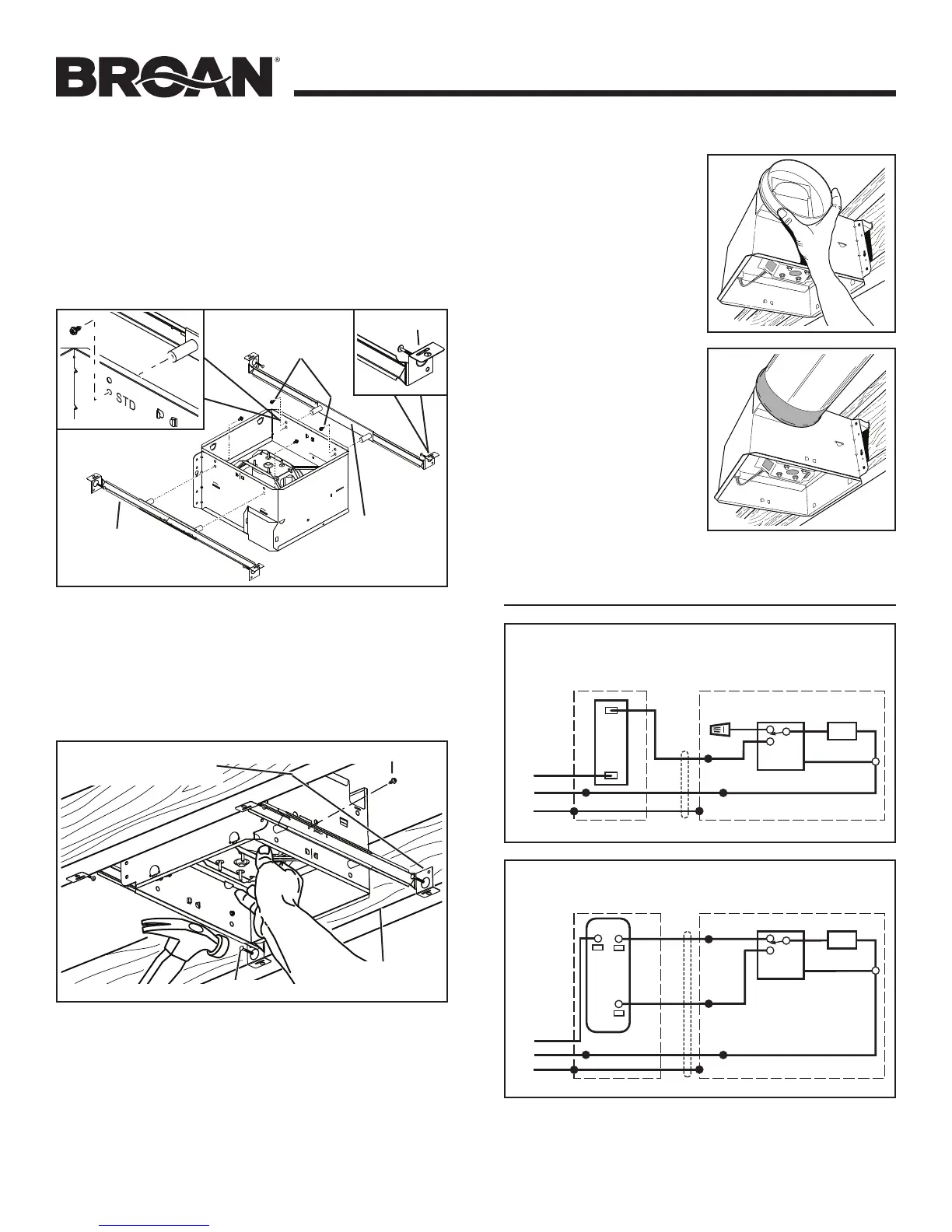 BROAN®

STD