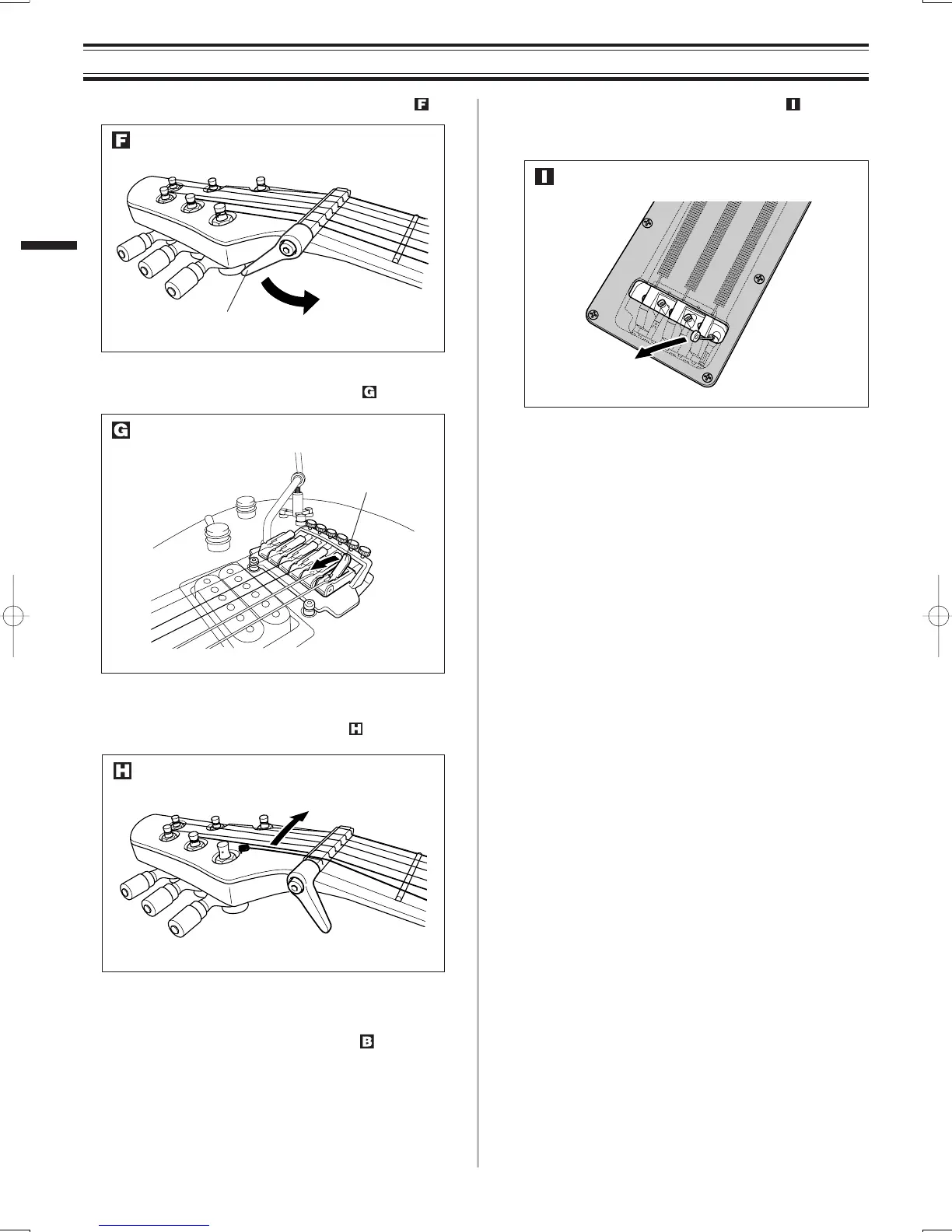 F

F

G

G

H

H

B

I

I