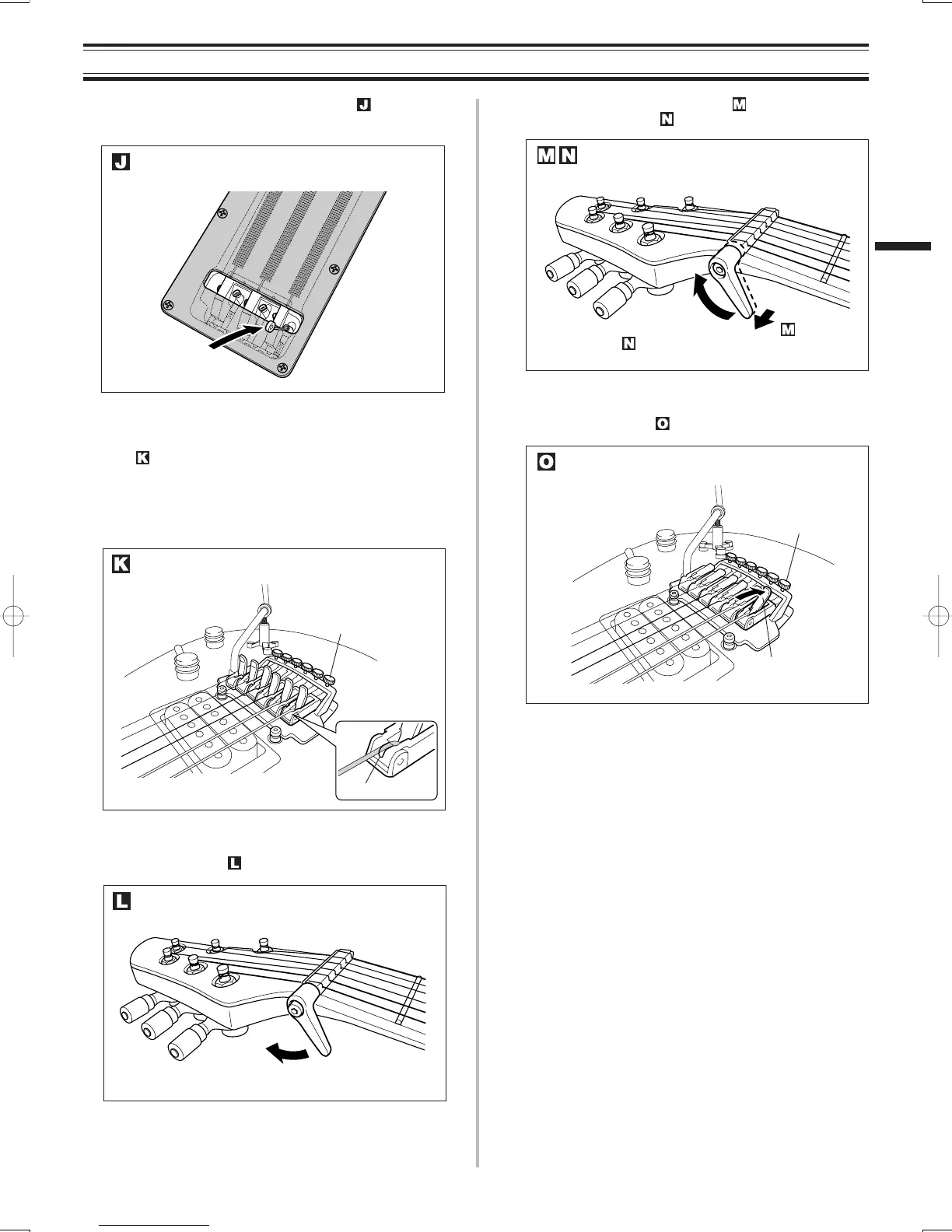 J

J

K

K

L

L

M

N

M N

M

N

O

O