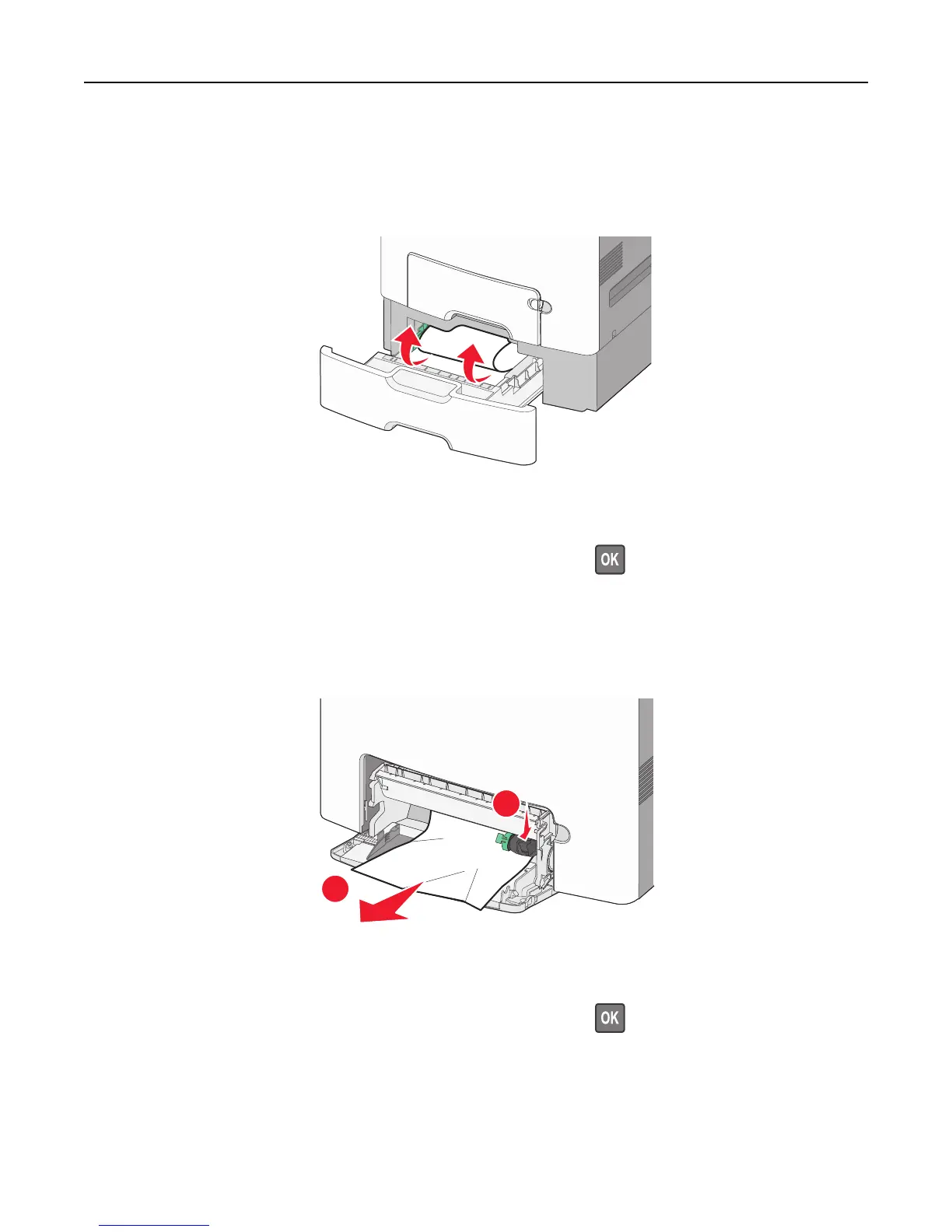 OK

OK