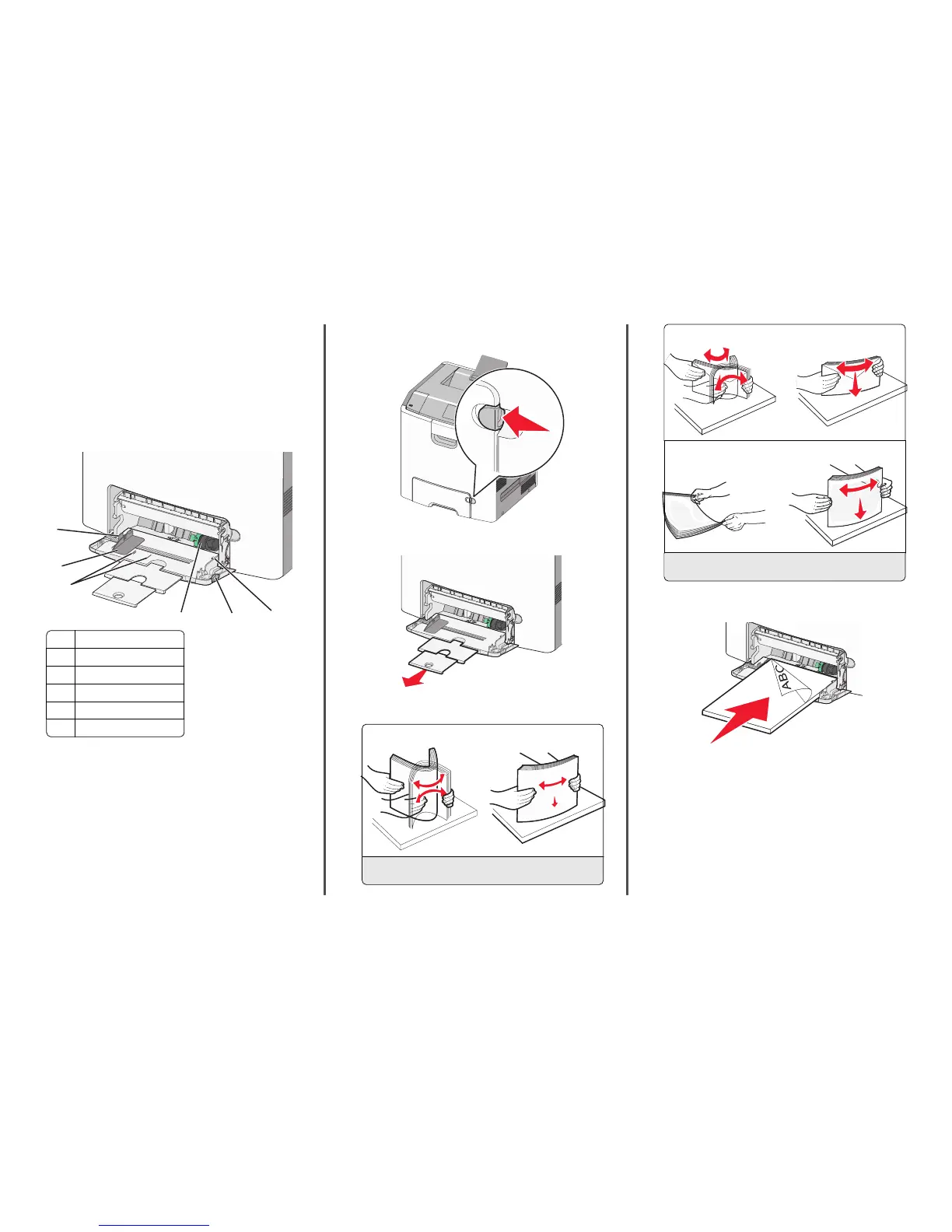 ABC