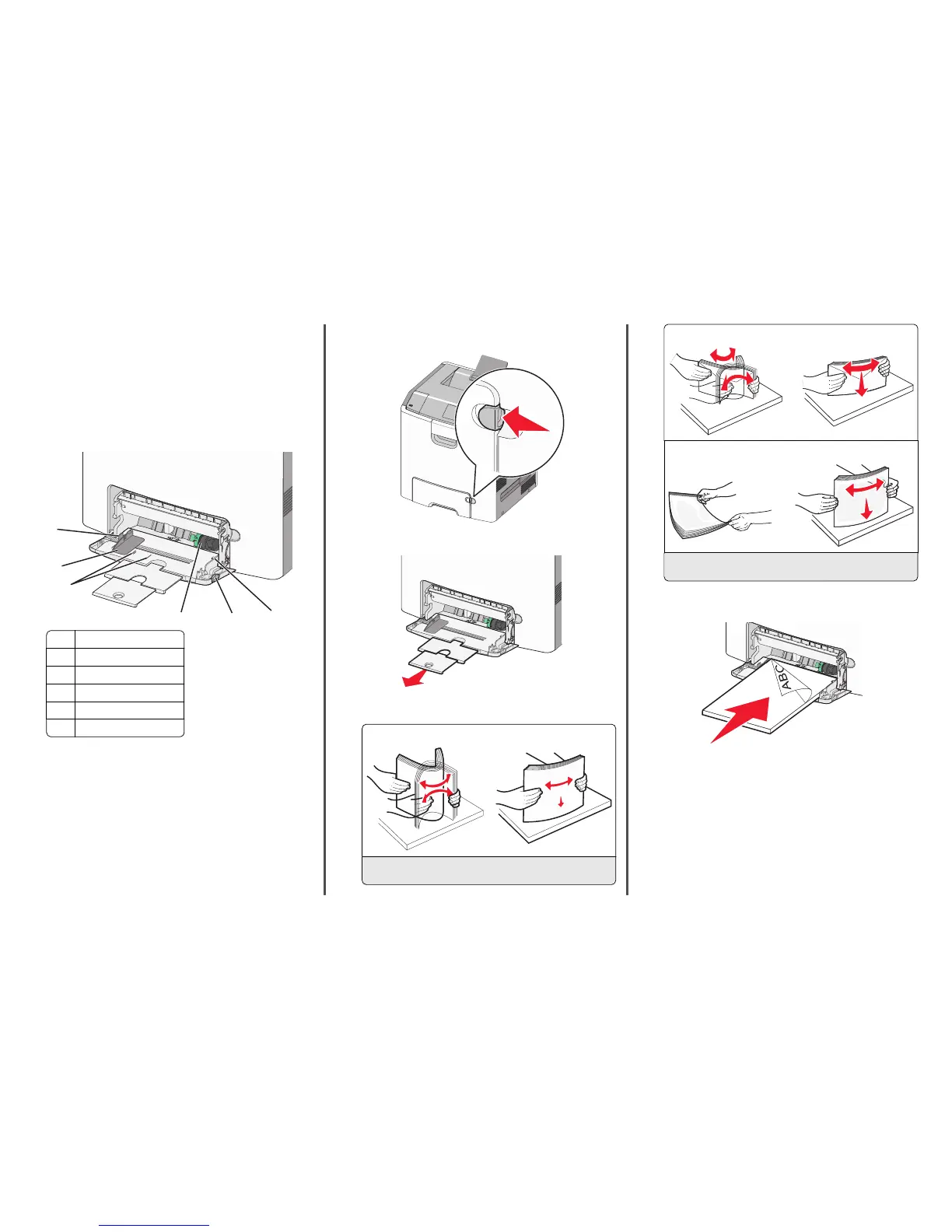 ABC