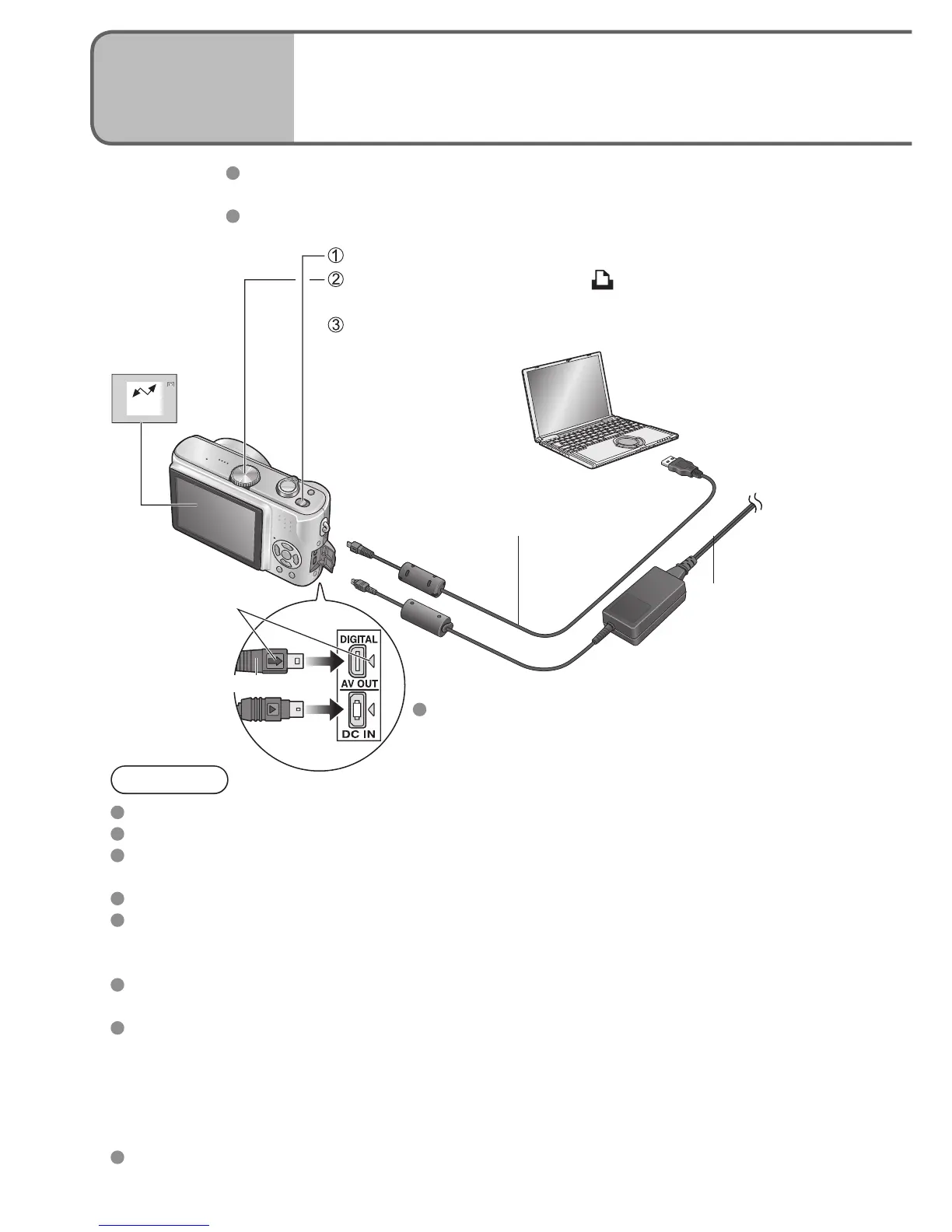 ①
②
③

DIGITAL
AV OUT
DC IN