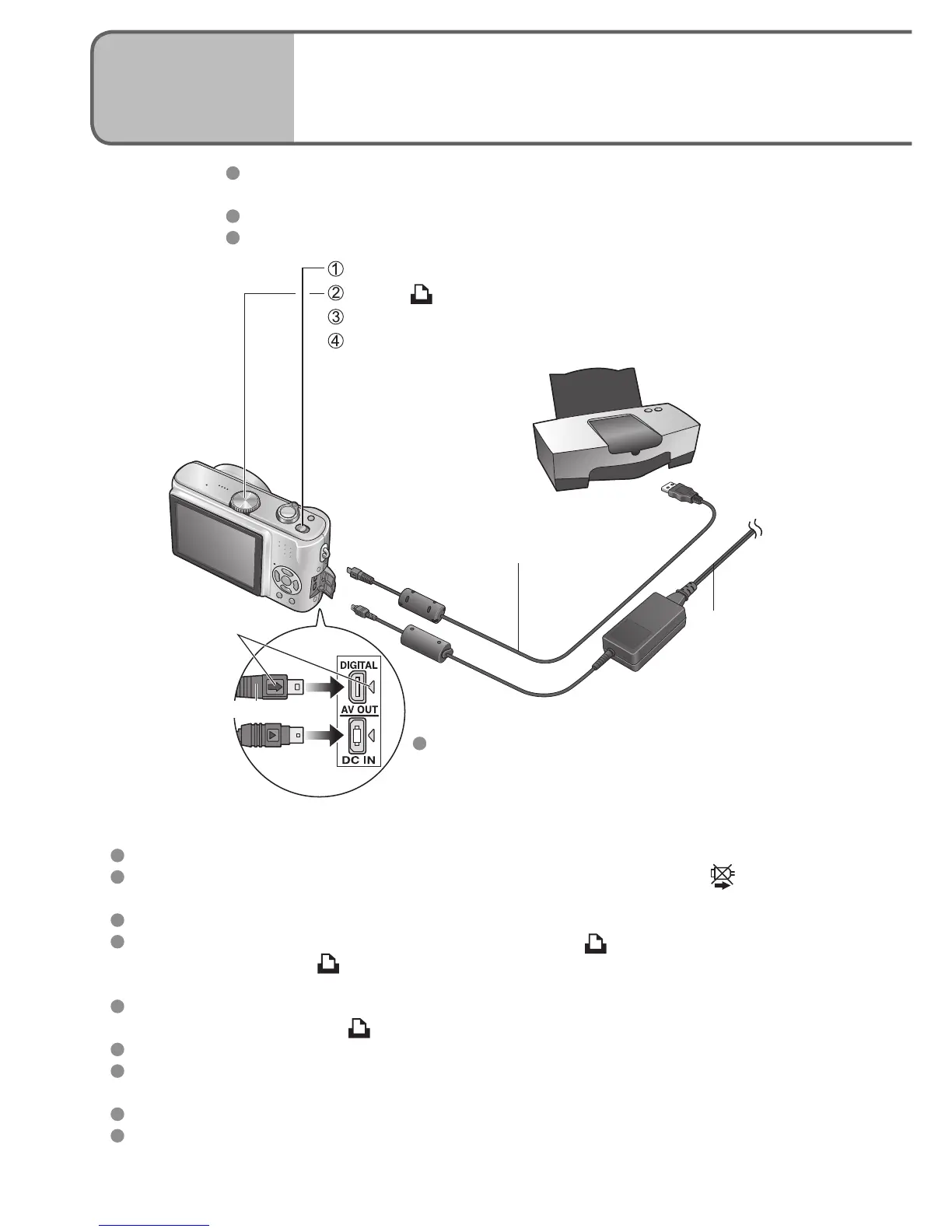 ①

②

③

④

DIGITAL

AV OUT

DC IN