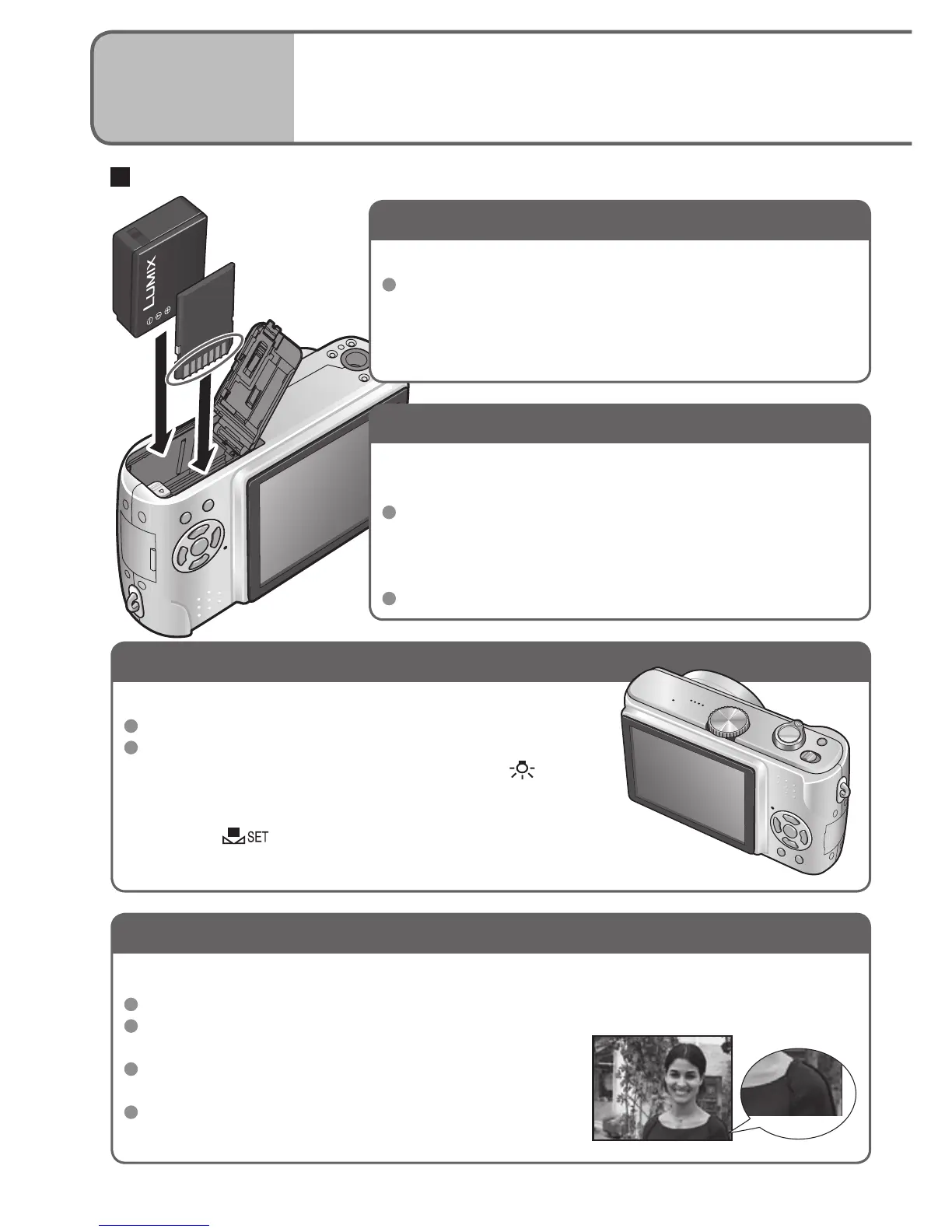 LUMIX

SET