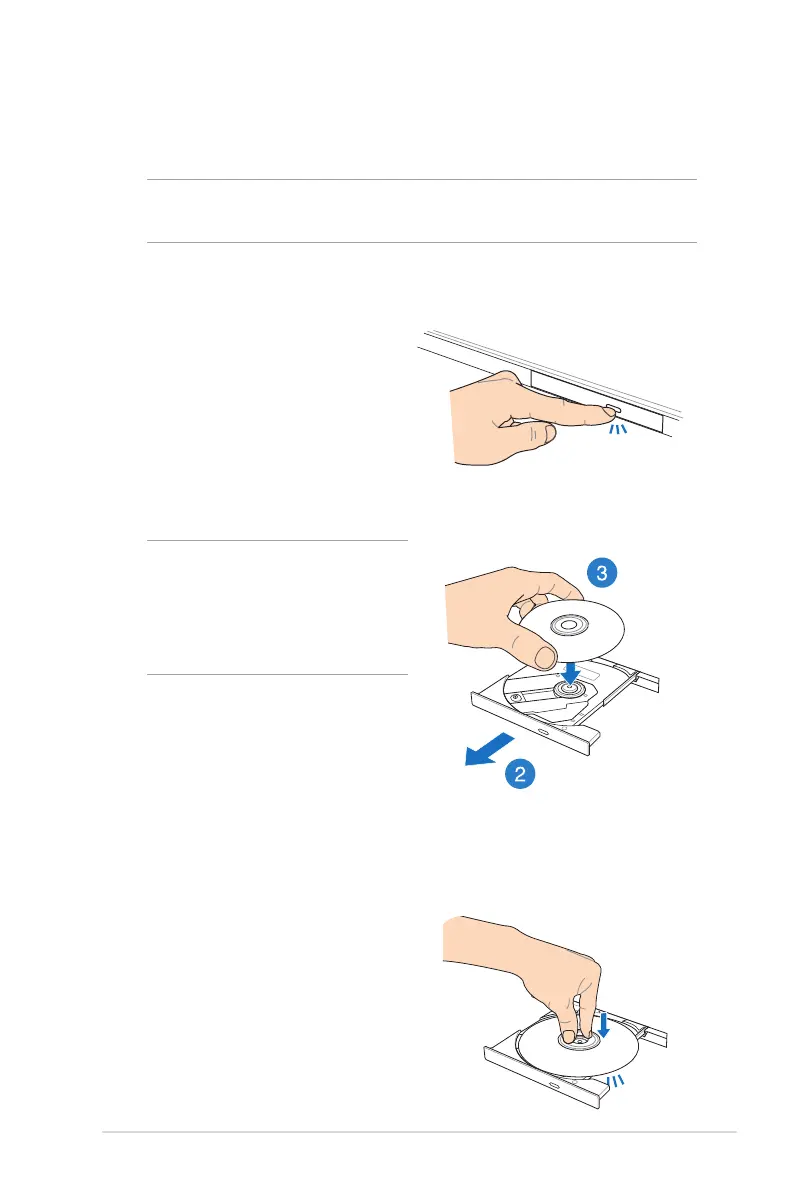 3

2