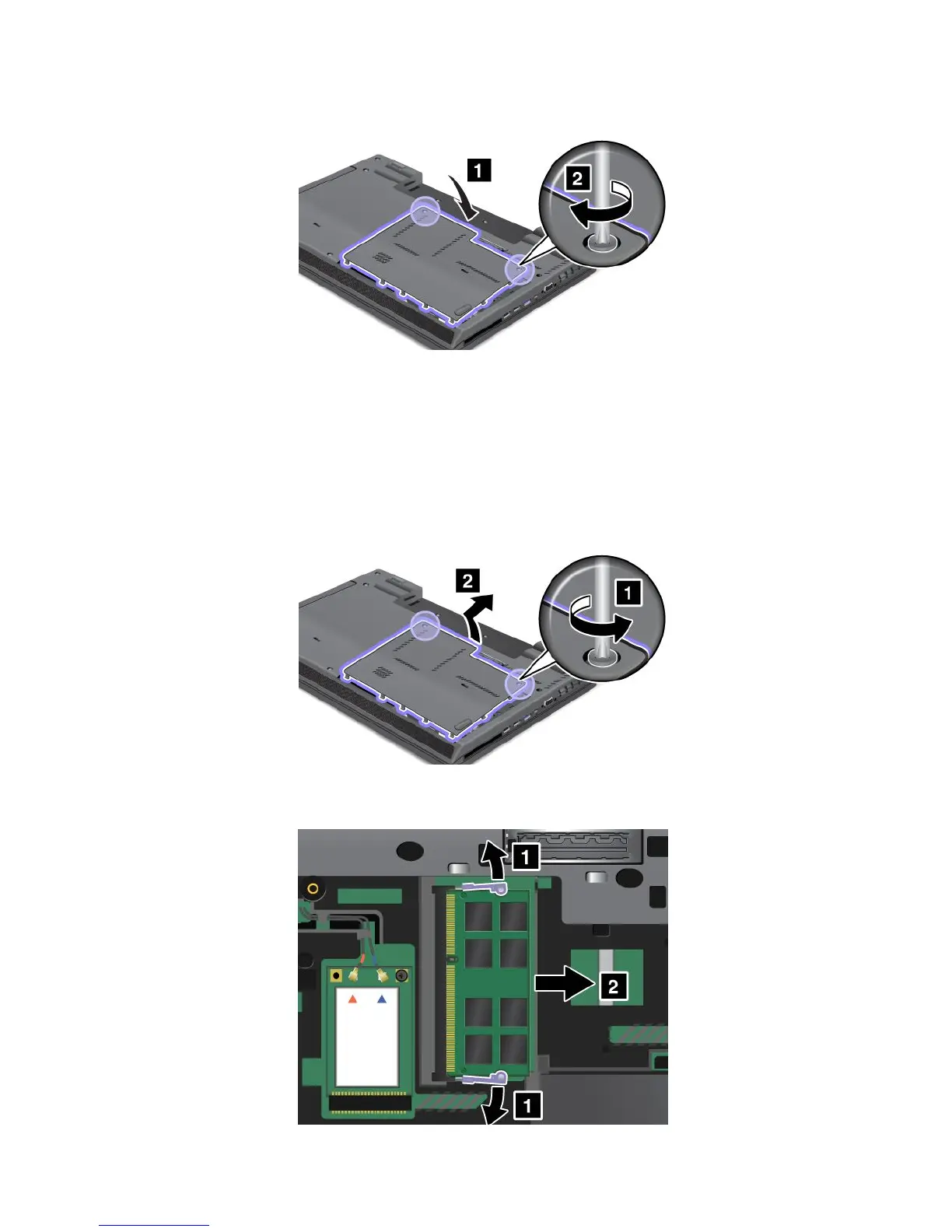 1

2

2

1

1

2

1