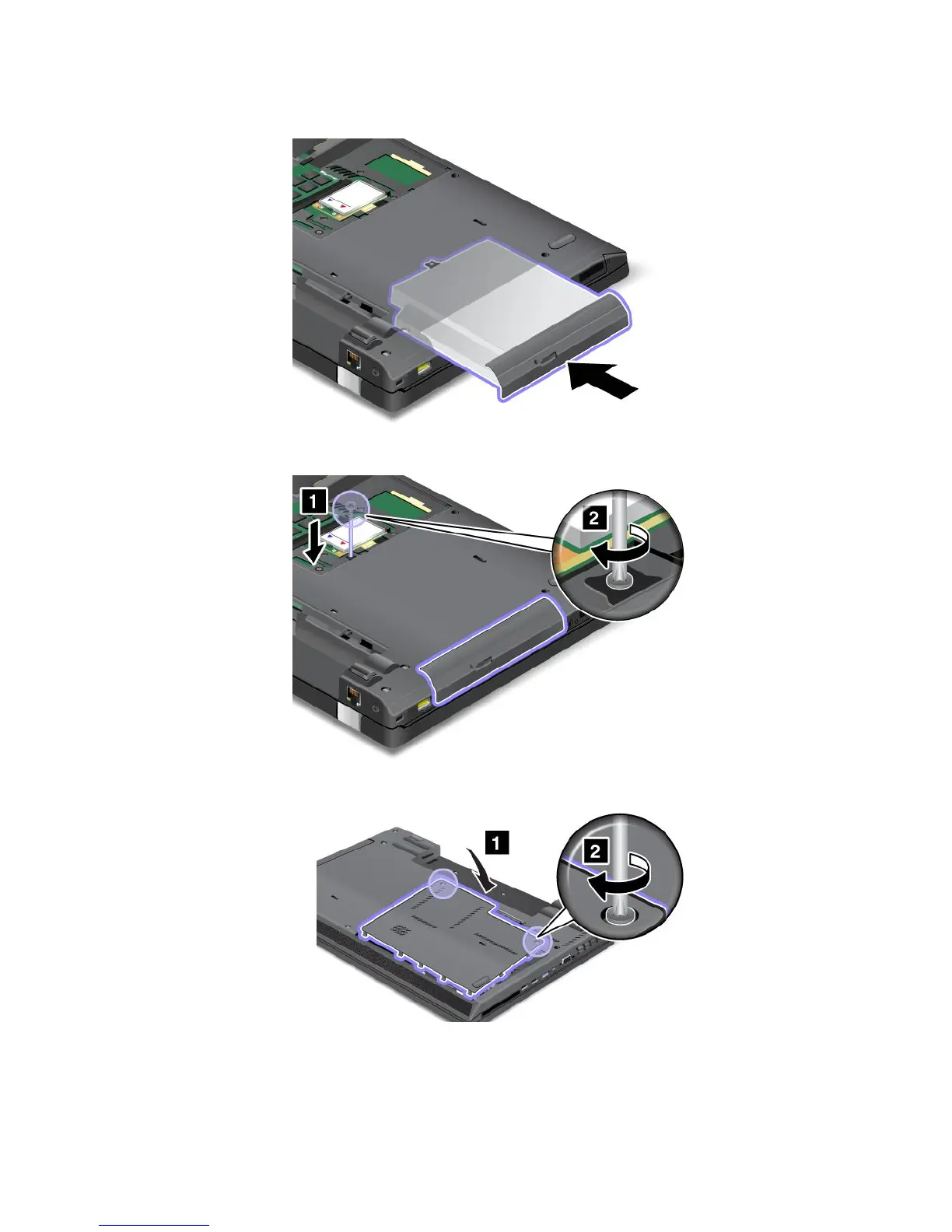 1
2
1
2