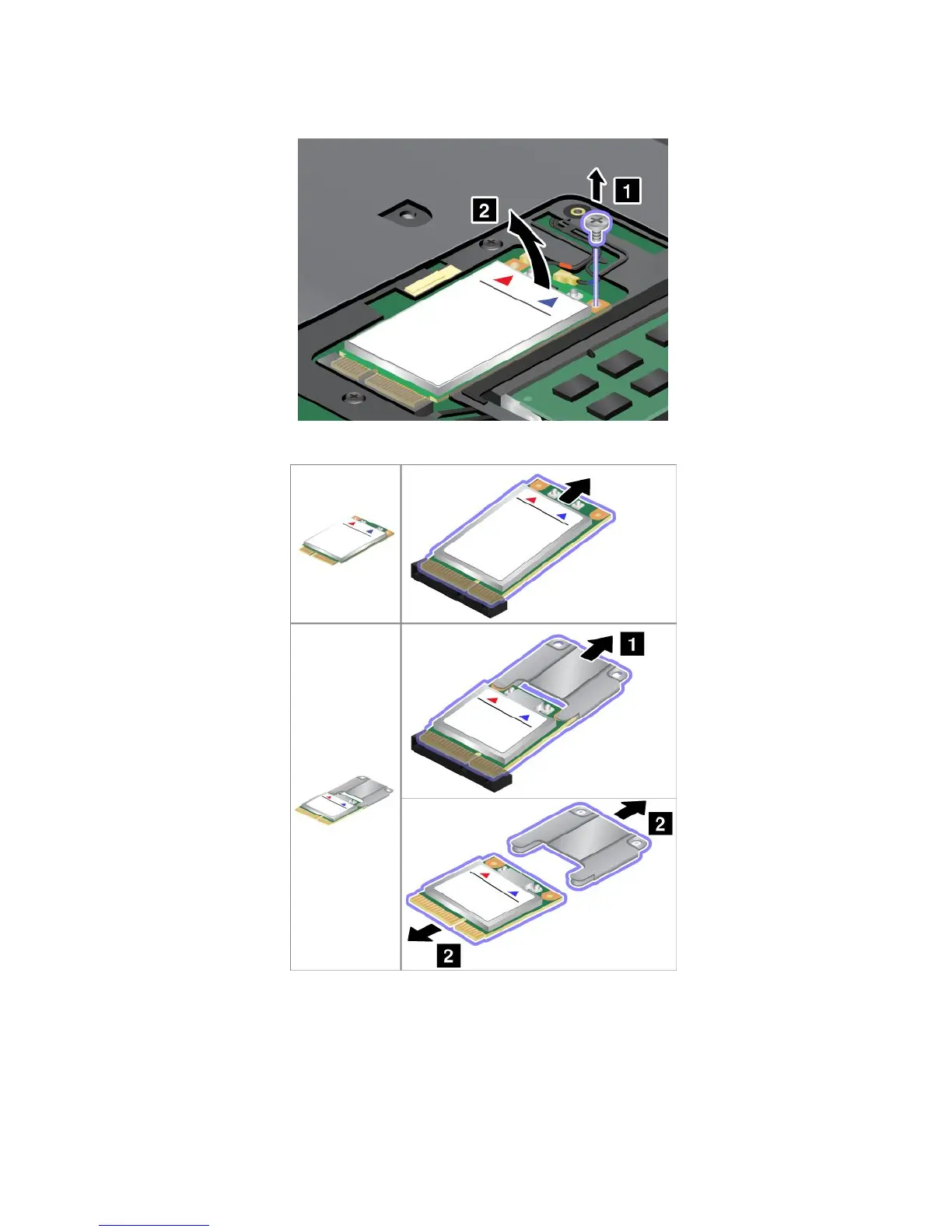 1
2
1
2
2