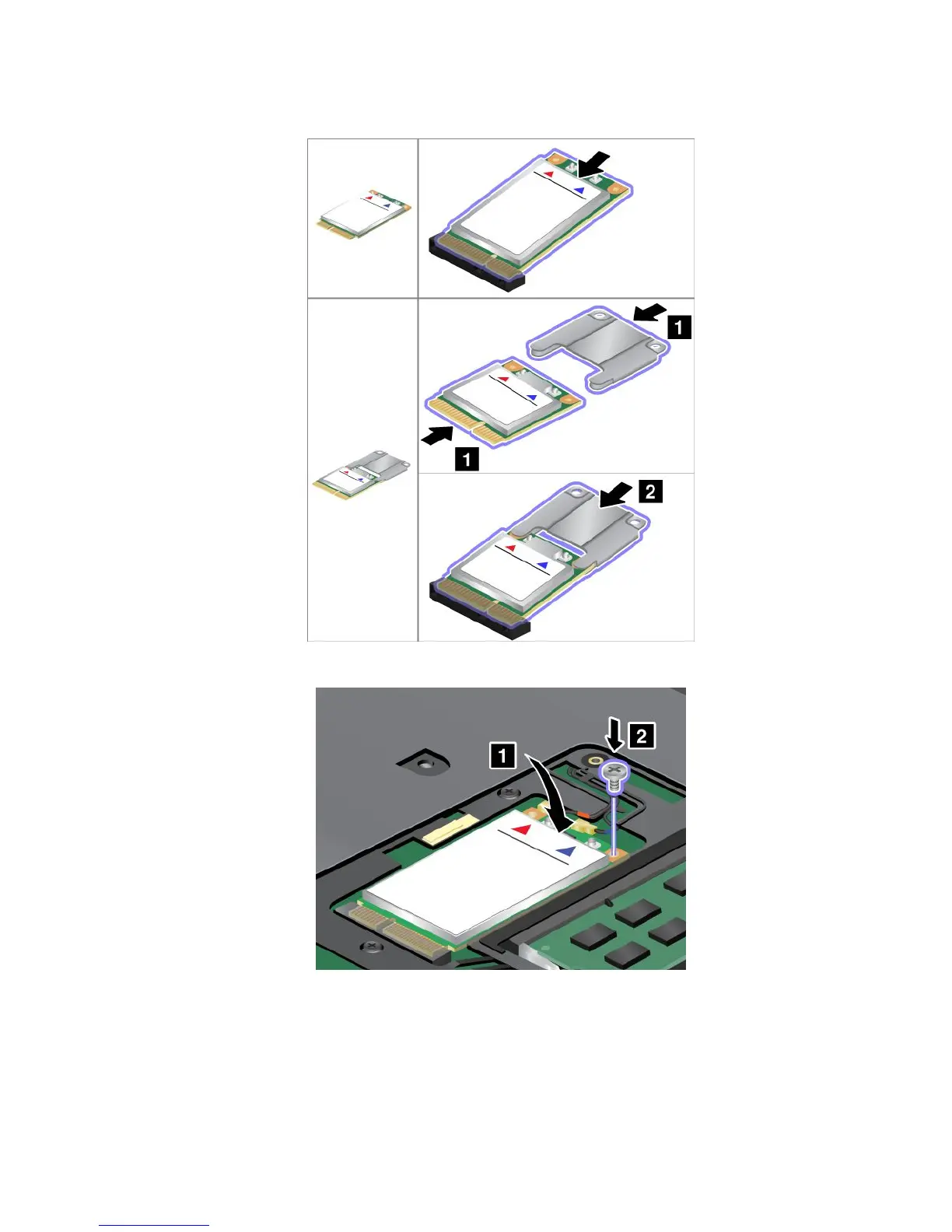 1

1

2

1

2