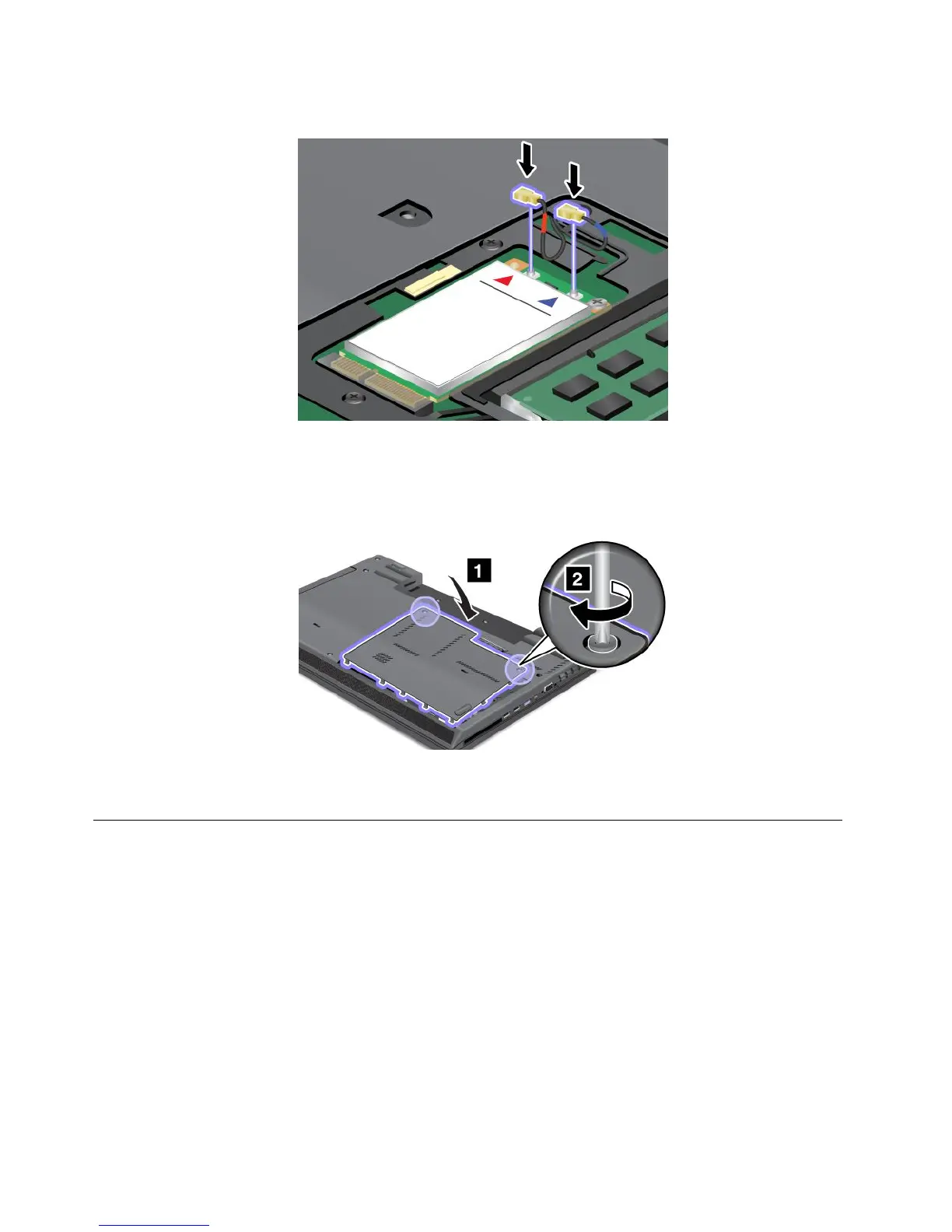 1

2