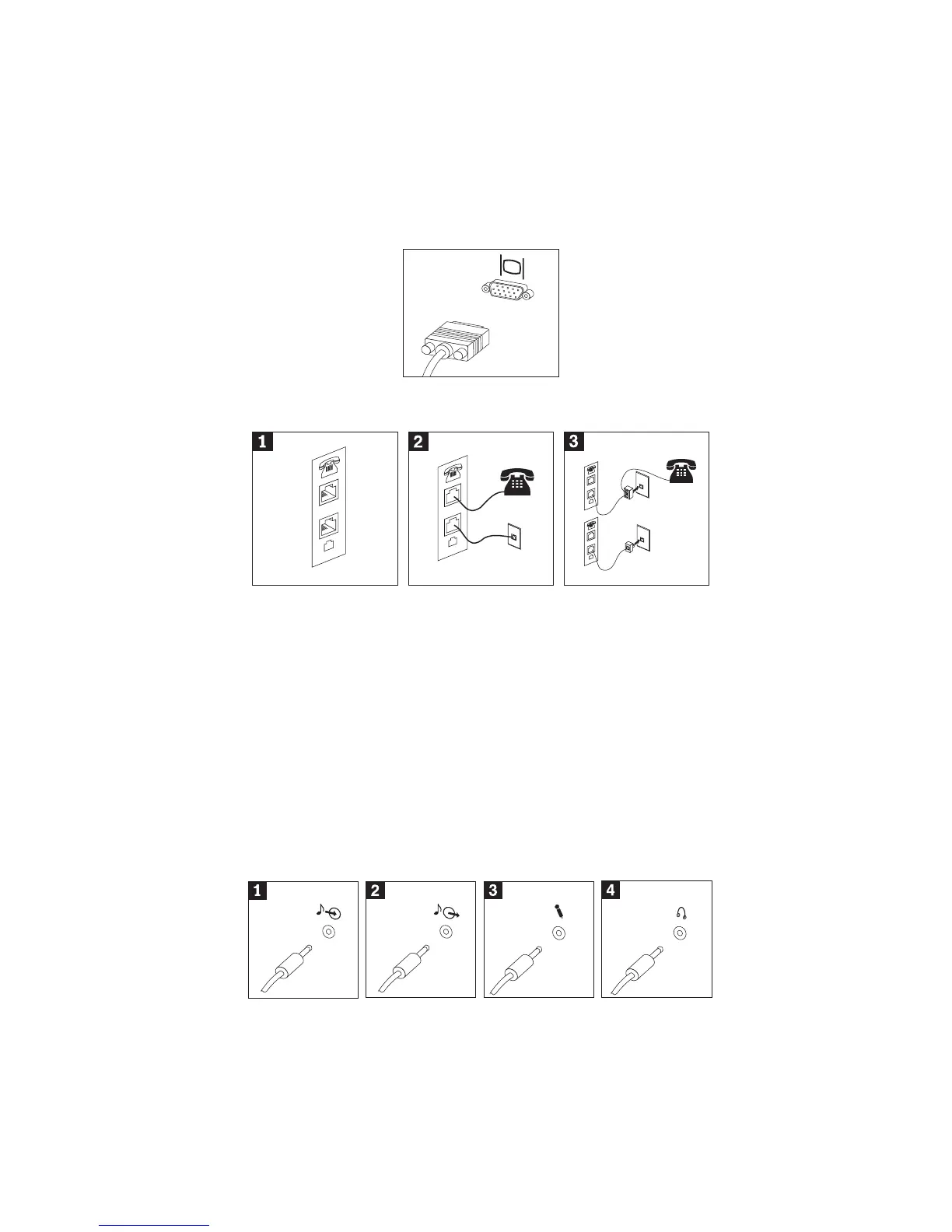 1

2

3

1

2

3

4