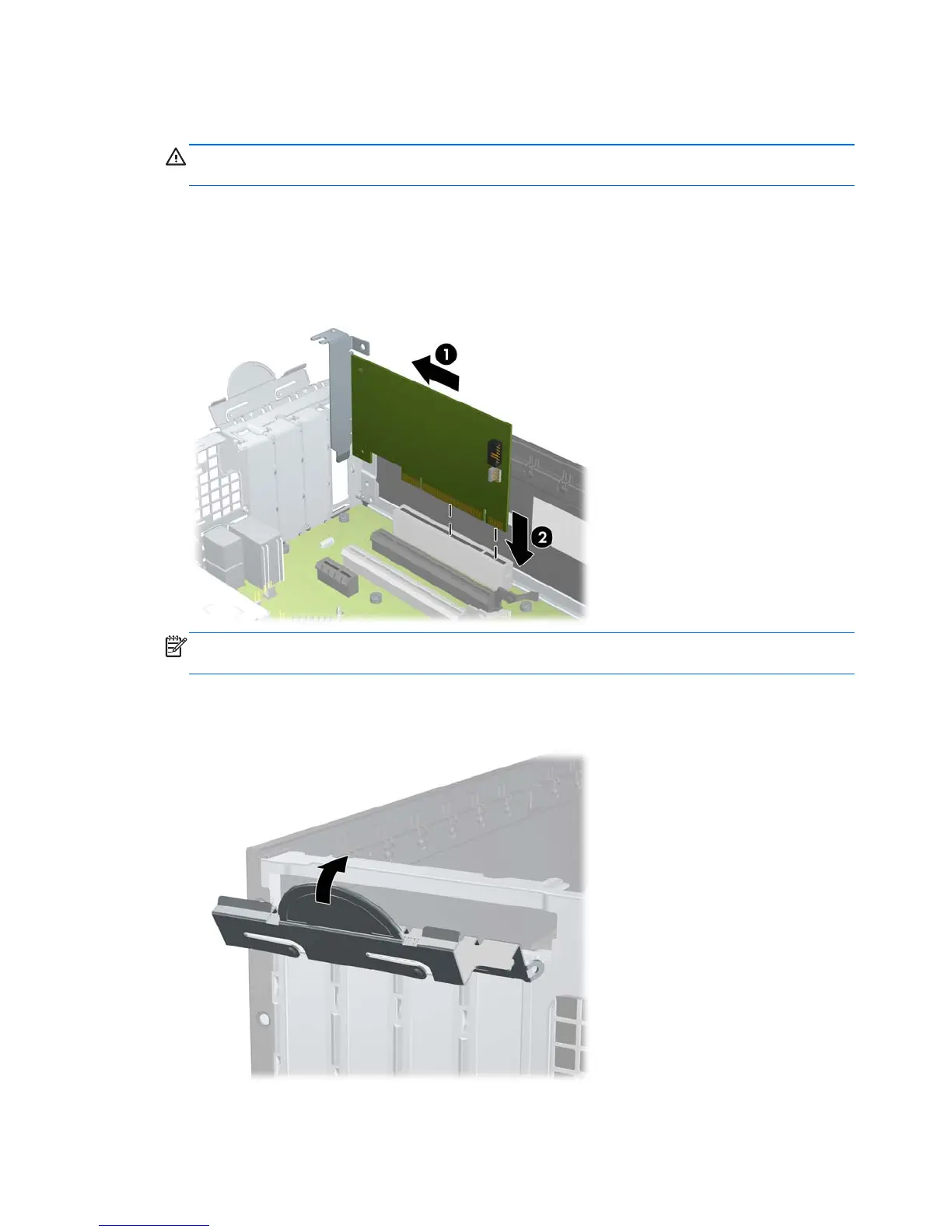 1

2