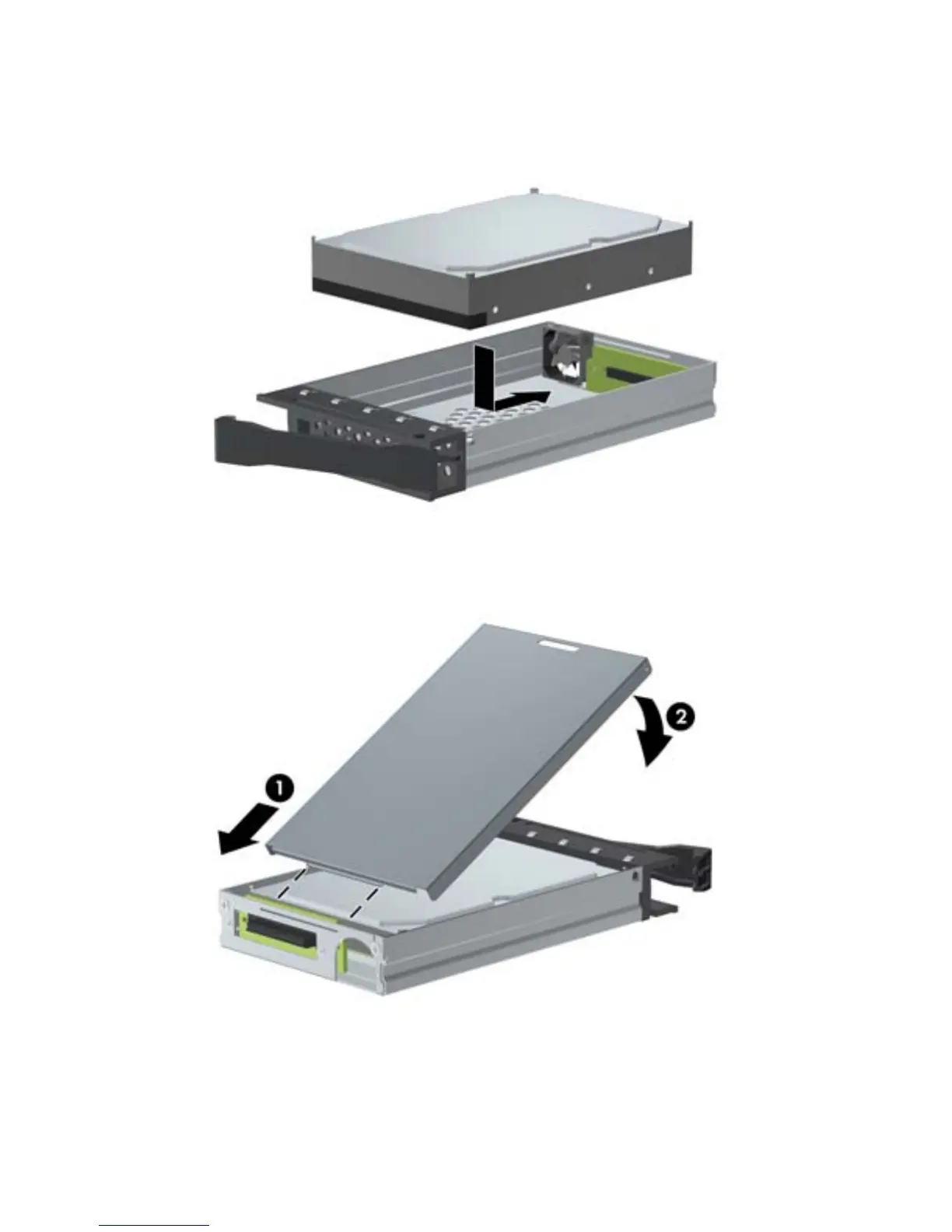 1

2