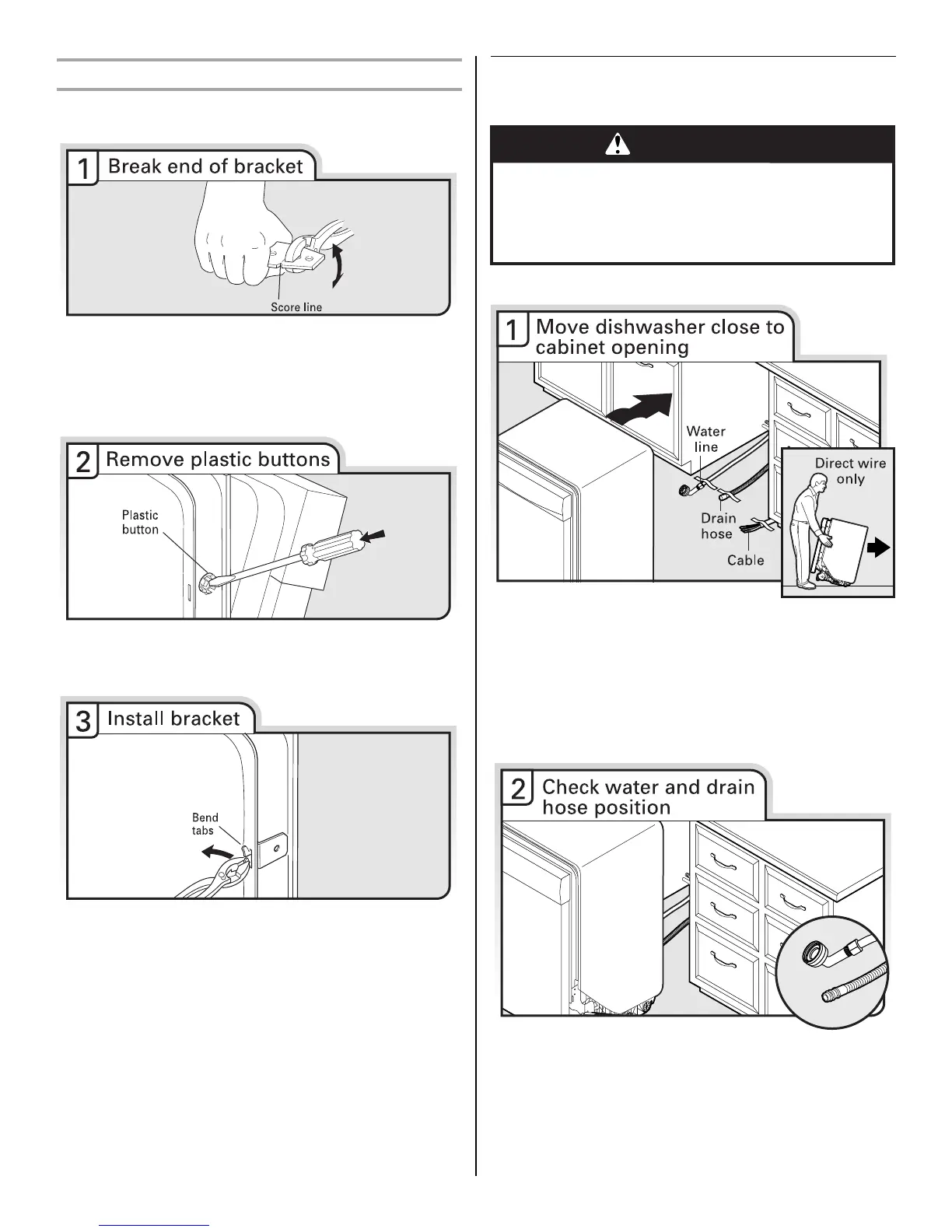 1 Break end of bracket

Score line

2 Remove plastic buttons

Plastic button

3 Install bracket

Bend tabs

1 Move dishwasher close to cabinet opening

Water line

Drain hose

Cable

Direct wire only

2 Check water and drain hose position