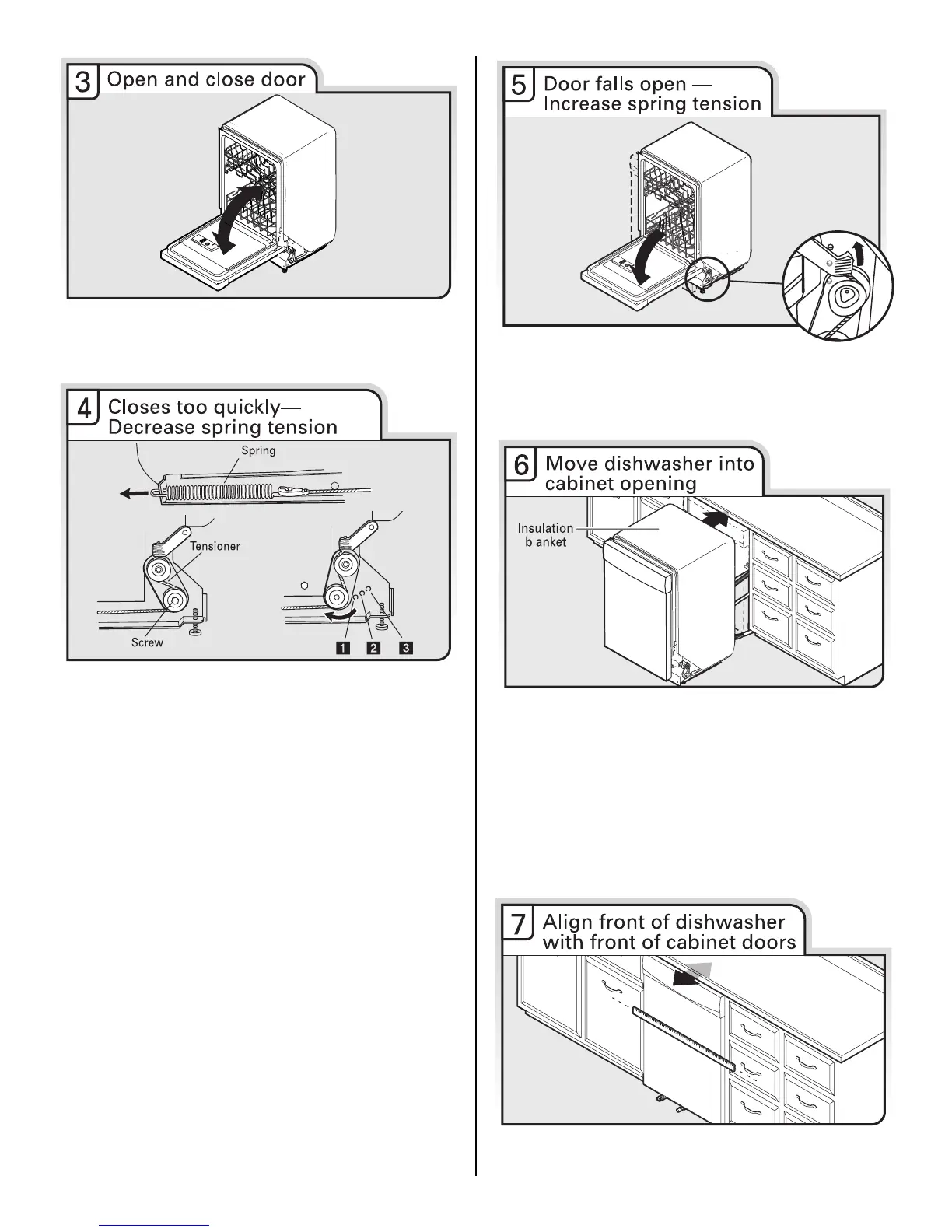 3 Open and close door

4 Closes too quickly— Decrease spring tension

Spring

Tensioner

Screw

1 2 3

5 Door falls open — Increase spring tension

6 Move dishwasher into cabinet opening

Insulation blanket

7 Align front of dishwasher with front of cabinet doors