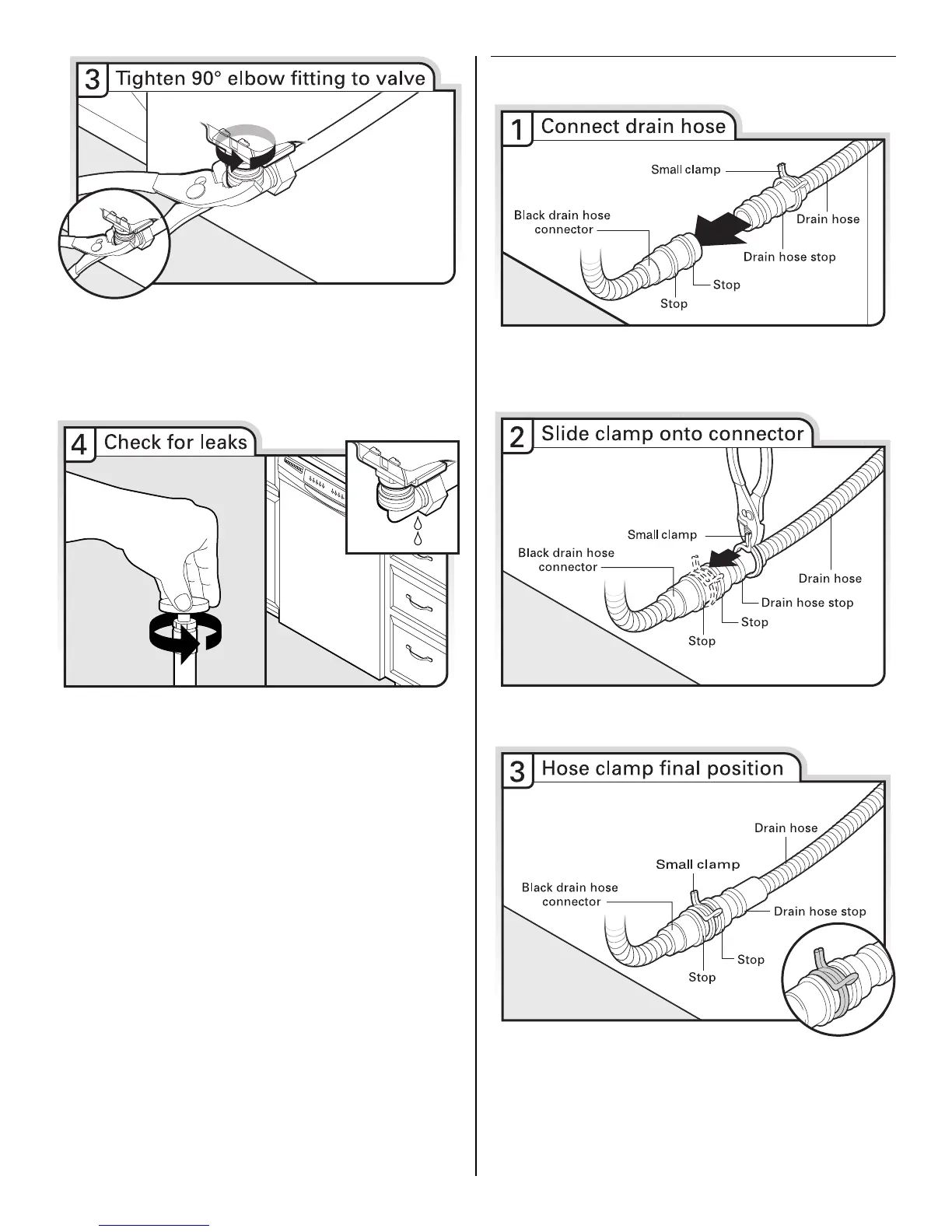 3 Tighten 90° elbow fitting to valve

4 Check for leaks

1 Connect drain hose

Small clamp
Black drain hose connector
Drain hose
Drain hose stop
Stop
Stop

2 Slide clamp onto connector

Small clamp
Black drain hose connector
Drain hose
Drain hose stop
Stop
Stop

3 Hose clamp final position

Drain hose
Small clamp
Black drain hose connector
Drain hose stop
Stop
Stop