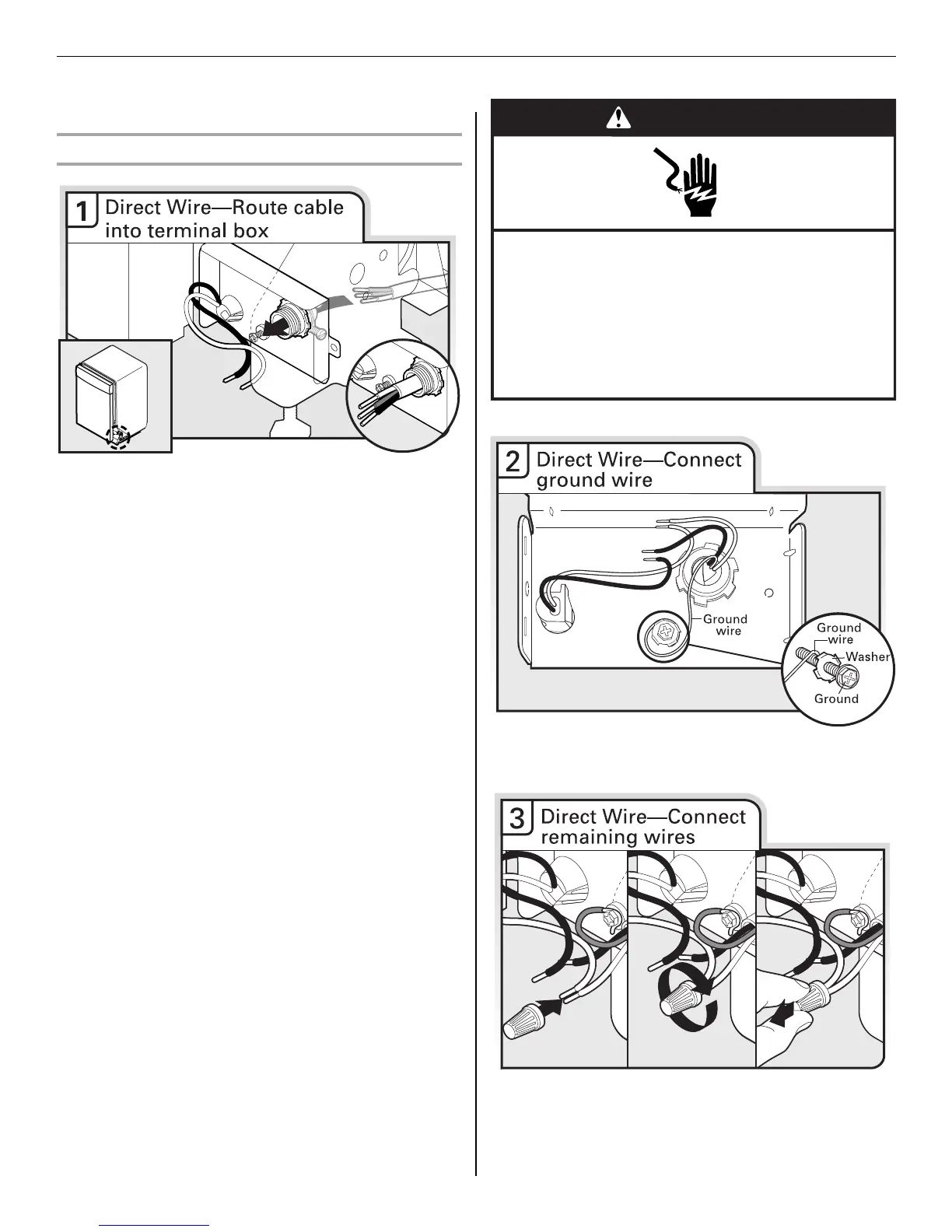 1 Direct Wire—Route cable into terminal box

2 Direct Wire—Connect ground wire

Ground wire

Ground wire

Washer

Ground

3 Direct Wire—Connect remaining wires