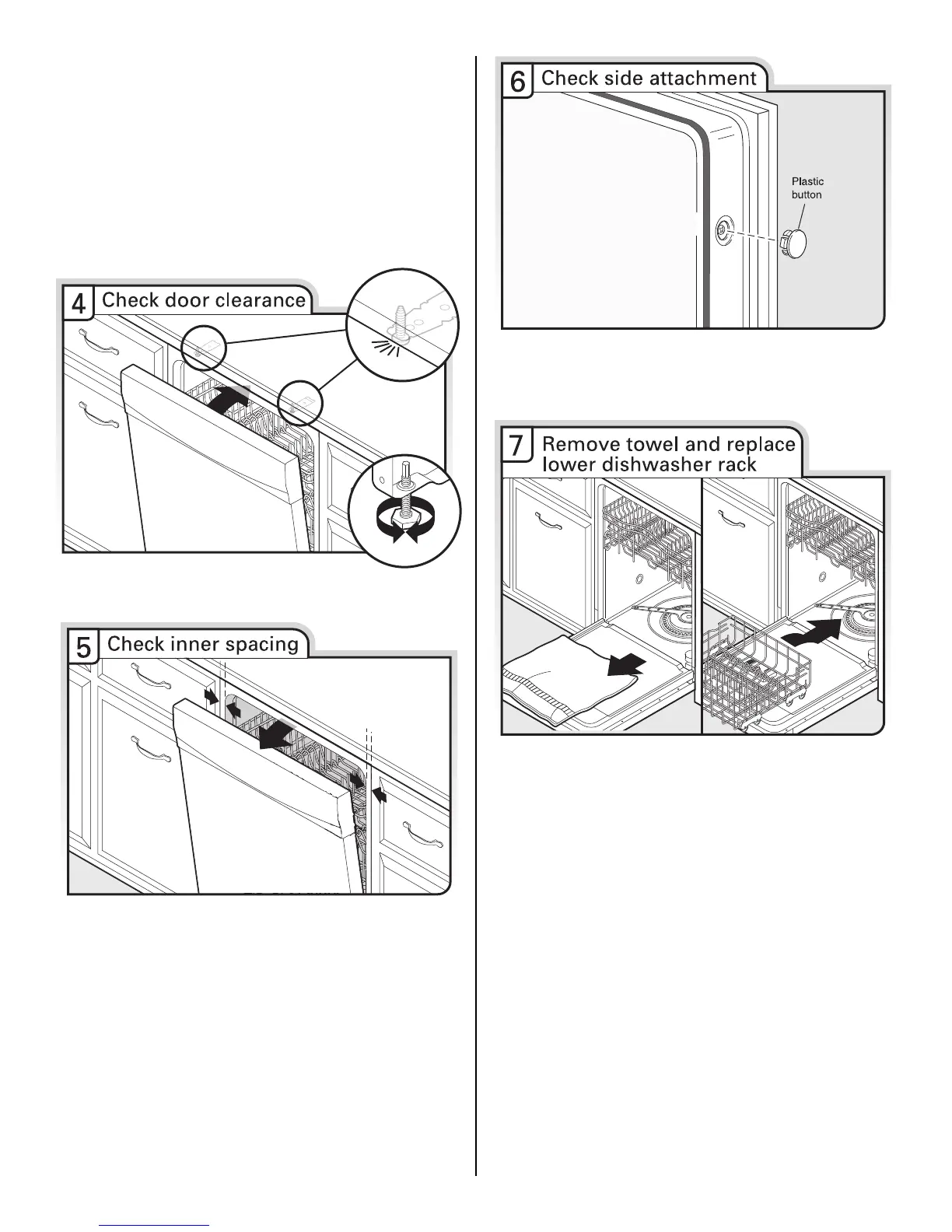 4 Check door clearance

5 Check inner spacing

6 Check side attachment

Plastic button

7 Remove towel and replace lower dishwasher rack