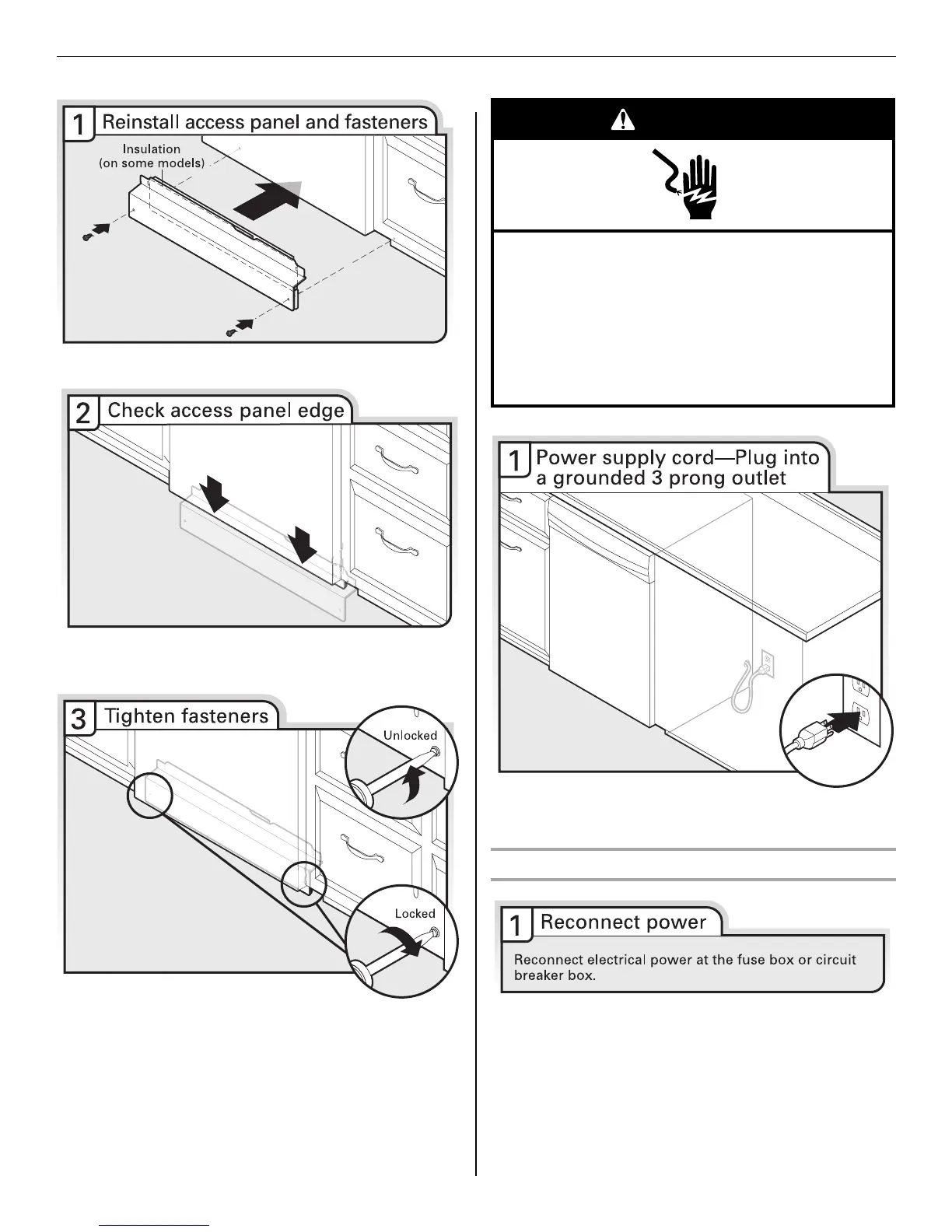 1 Reinstall access panel and fasteners

Insulation (on some models)

2 Check access panel edge

3 Tighten fasteners

Unlocked

Locked

1 Power supply cord—Plug into a grounded 3 prong outlet

1 Reconnect power

Reconnect electrical power at the fuse box or circuit breaker box.