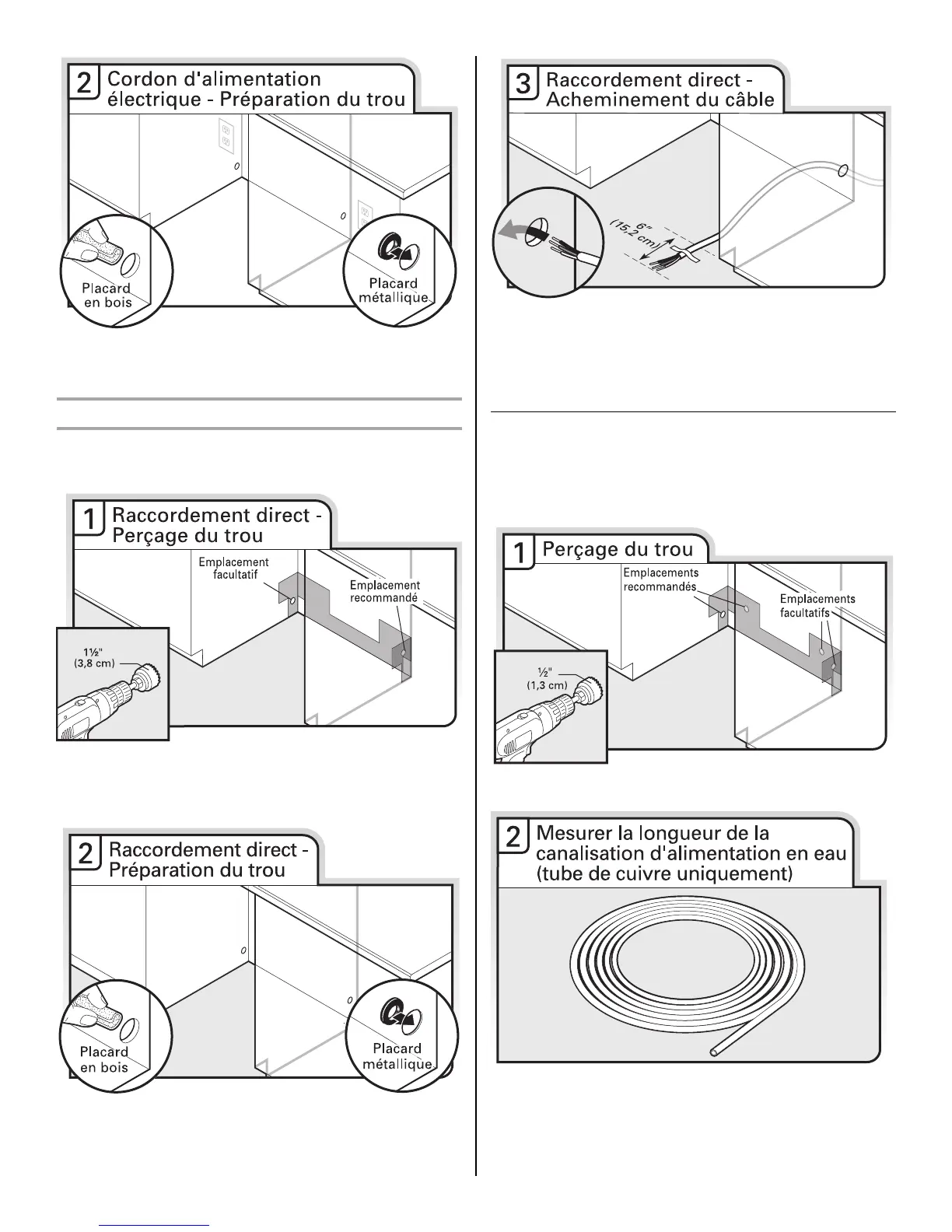 2 Cordon d'alimentation électrique - Préparation du trou

Placard en bois

Placard métallique

1 Raccordement direct - Perçage du trou

Emplacement facultatif

Emplacement recommandé

1½" (3,8 cm)

2 Raccordement direct - Préparation du trou

Placard en bois

Placard métallique

3 Raccordement direct - Acheminement du câble

6" (15,2 cm)

1 Perçage du trou

Emplacements recommandés

Emplacements facultatifs

½" (1,3 cm)

2 Mesurer la longueur de la canalisation d'alimentation en eau (tube de cuivre uniquement)