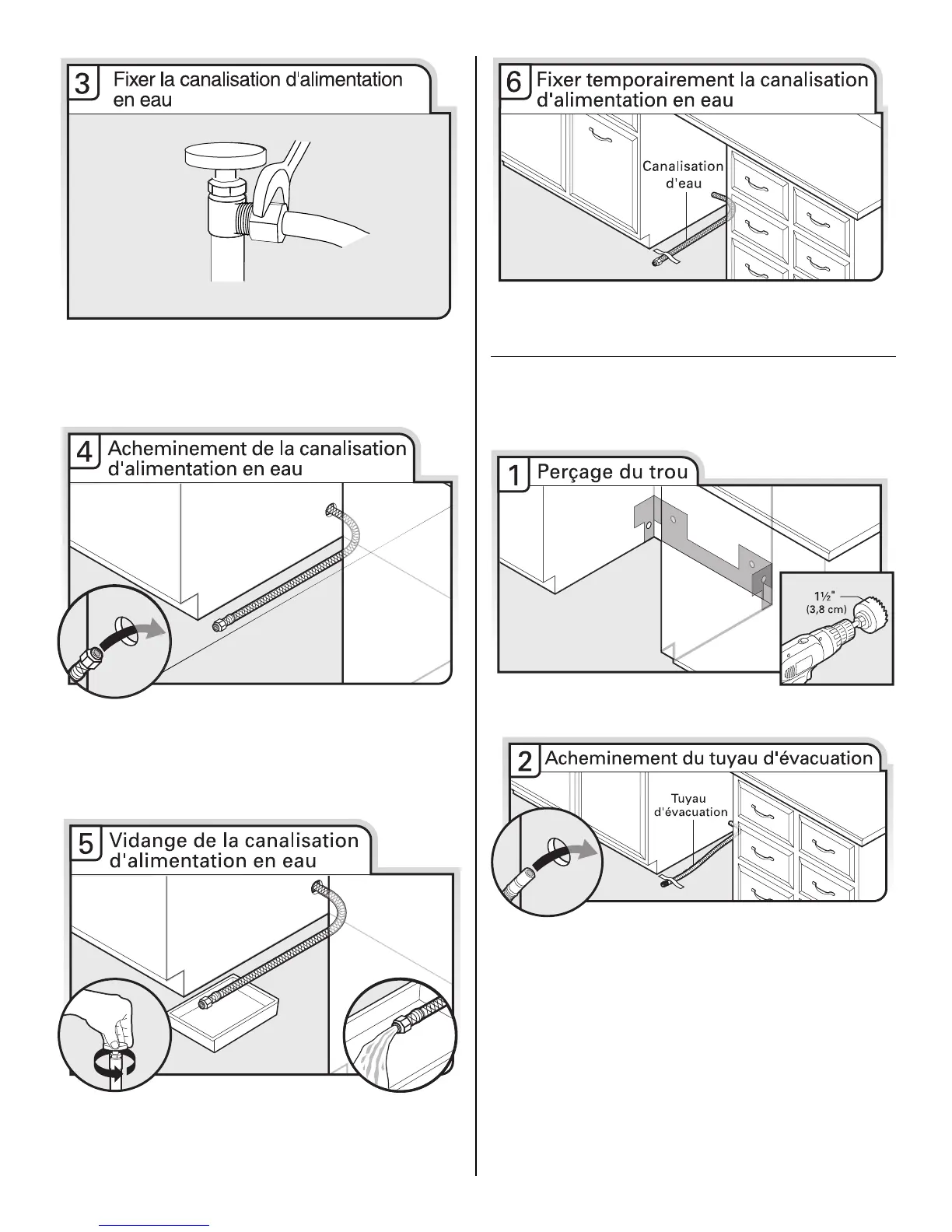 3 Fixer la canalisation d'alimentation en eau

4 Acheminement de la canalisation d'alimentation en eau

5 Vidange de la canalisation d'alimentation en eau

6 Fixer temporairement la canalisation d'alimentation en eau

Canalisation d'eau

1 Perçage du trou

1½" (3,8 cm)

2 Acheminement du tuyau d'évacuation

Tuyau d'évacuation