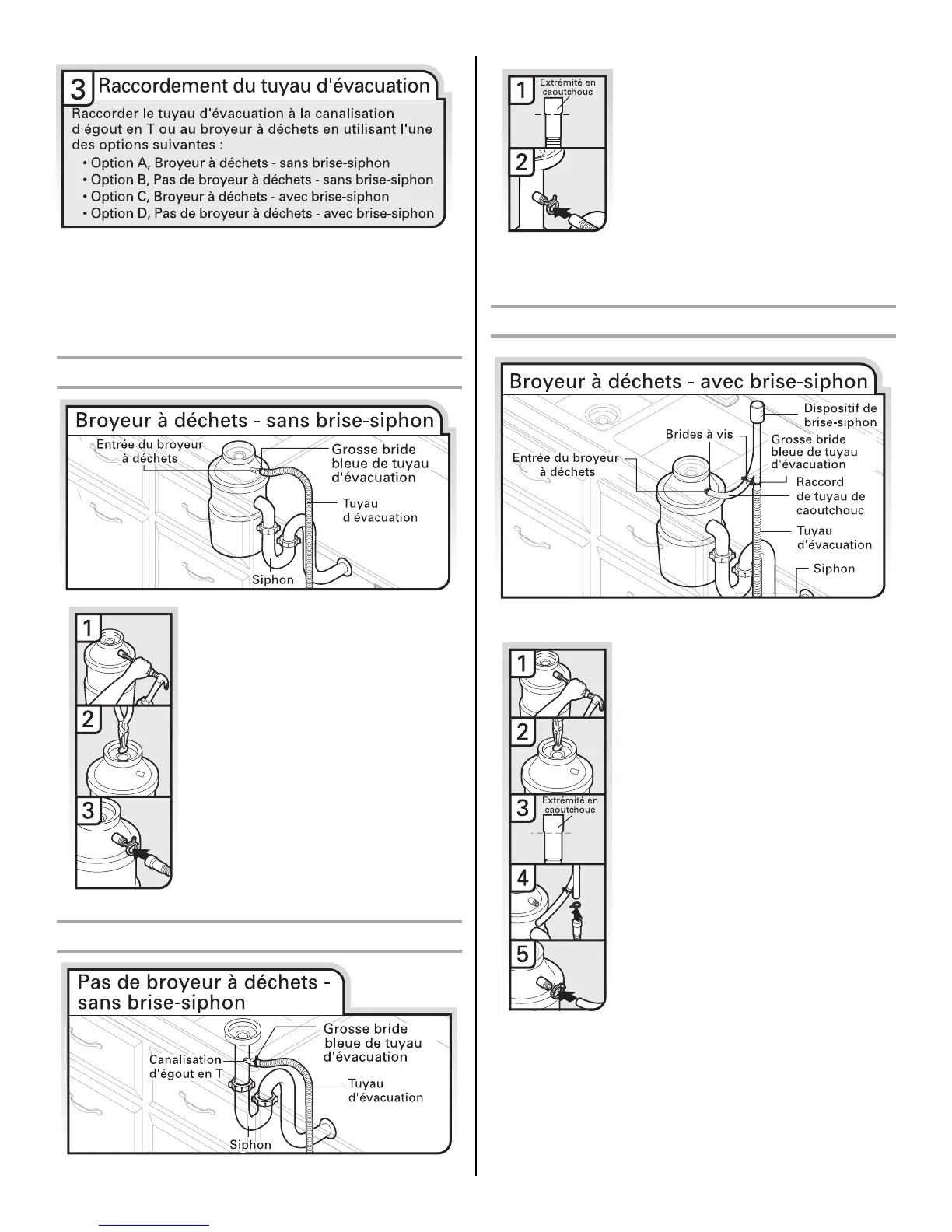 3 Raccordement du tuyau d'évacuation

Raccorder le tuyau d'évacuation à la canalisation d'égout en T ou au broyeur à déchets en utilisant l'une des options suivantes :

• Option A, Broyeur à déchets - sans brise-siphon
• Option B, Pas de broyeur à déchets - sans brise-siphon
• Option C, Broyeur à déchets - avec brise-siphon
• Option D, Pas de broyeur à déchets - avec brise-siphon

Broyeur à déchets - sans brise-siphon

Entrée du broyeur à déchets
Grosse bride bleue de tuyau d'évacuation
Tuyau d'évacuation
Siphon

1
2
3

Pas de broyeur à déchets - sans brise-siphon

Canalisation d'égout en T
Grosse bride bleue de tuyau d'évacuation
Tuyau d'évacuation
Siphon

1 Extrémité en caoutchouc
2

Broyeur à déchets - avec brise-siphon

Dispositif de brise-siphon
Brides à vis
Grosse bride bleue de tuyau d'évacuation
Entrée du broyeur à déchets
Raccord de tuyau de caoutchouc
Tuyau d'évacuation
Siphon

1
2
3 Extrémité en caoutchouc
4
5