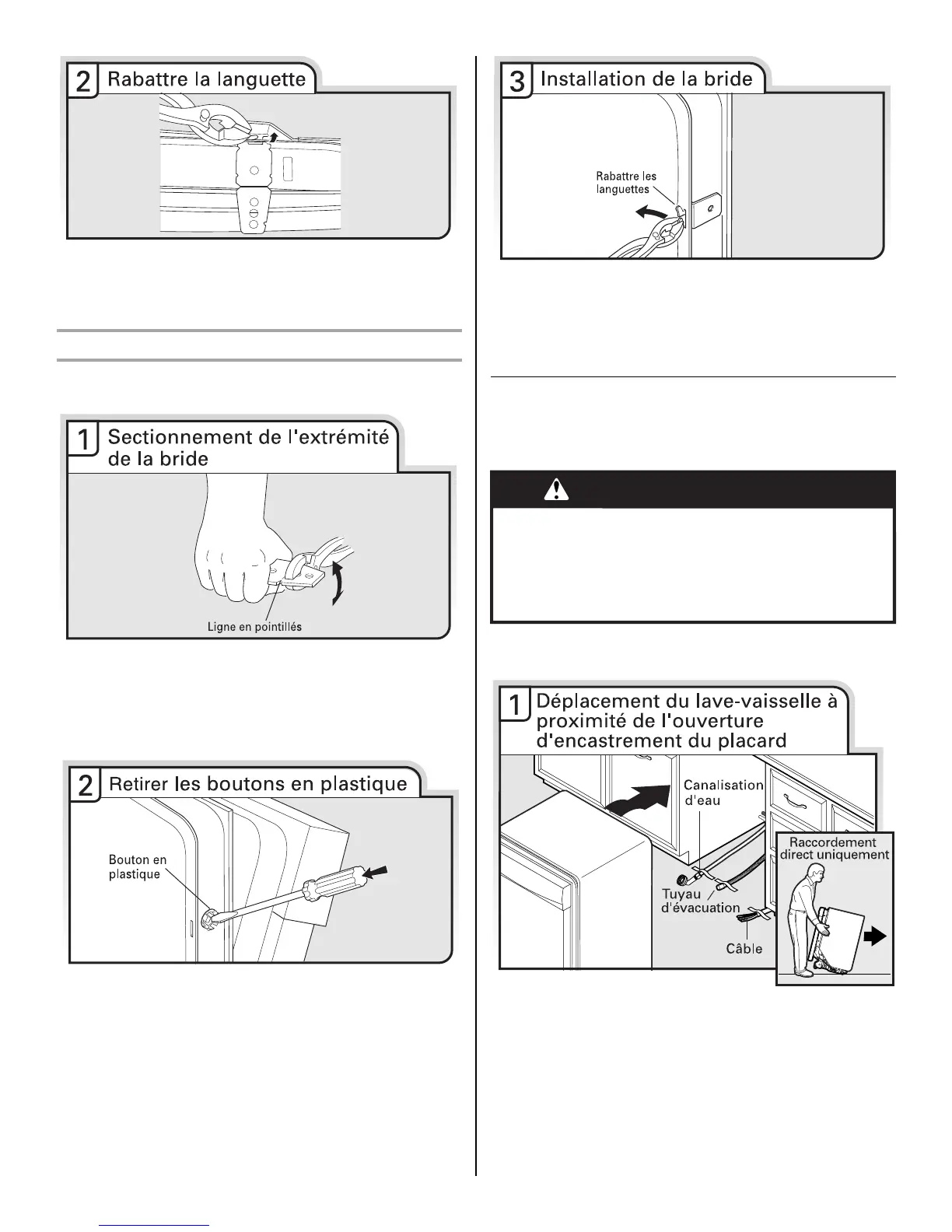 2 Rabattre la languette

1 Sectionnement de l'extrémité de la bride

Ligne en pointillés

2 Retirer les boutons en plastique

Bouton en plastique

3 Installation de la bride

Rabattre les languettes

1 Déplacement du lave-vaisselle à proximité de l'ouverture d'encastrement du placard

Canalisation d'eau

Tuyau d'évacuation

Câble

Raccordement direct uniquement