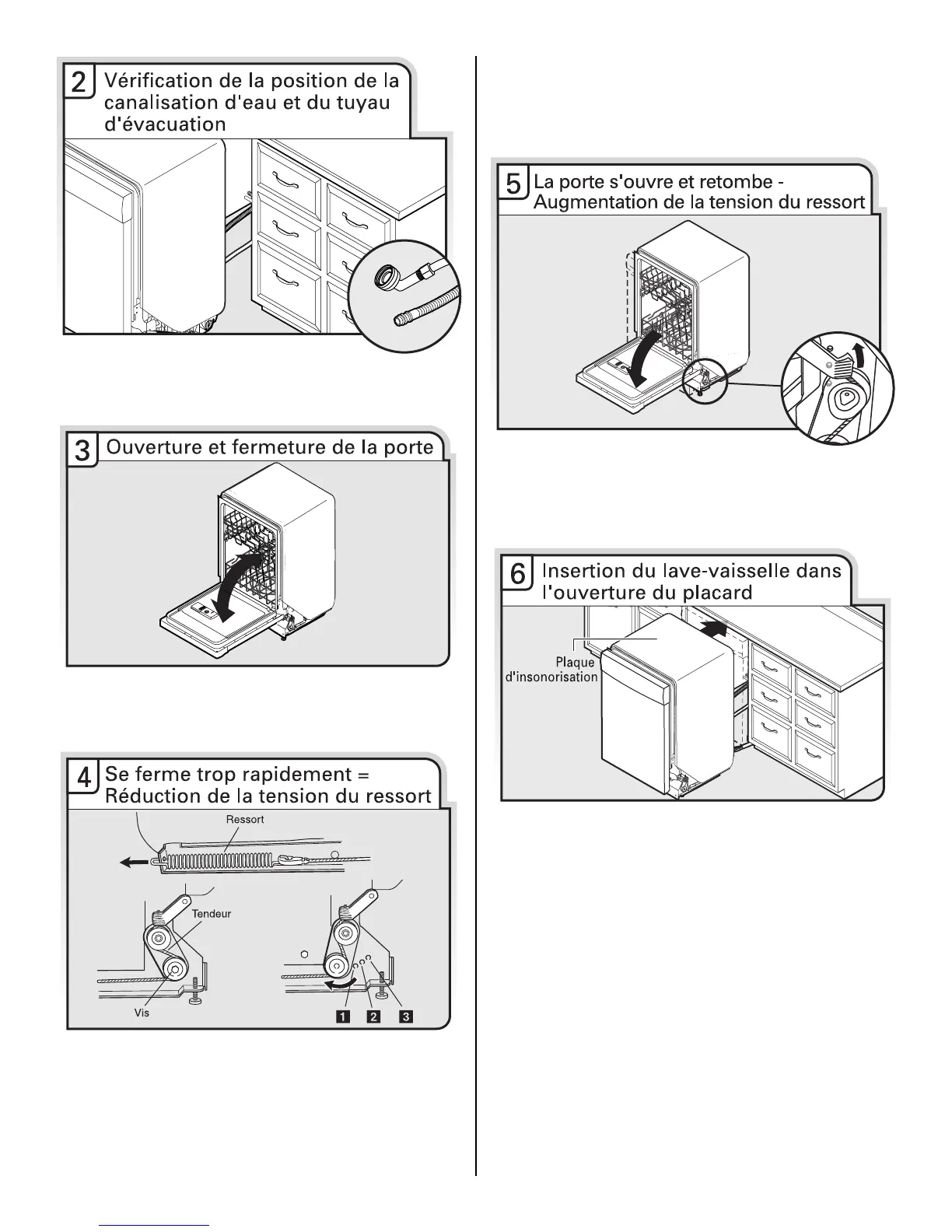 2 Vérification de la position de la canalisation d'eau et du tuyau d'évacuation

3 Ouverture et fermeture de la porte

4 Se ferme trop rapidement = Réduction de la tension du ressort

Ressort

Tendeur

Vis

1 2 3

5 La porte s'ouvre et retombe - Augmentation de la tension du ressort

6 Insertion du lave-vaisselle dans l'ouverture du placard

Plaque d'insonorisation