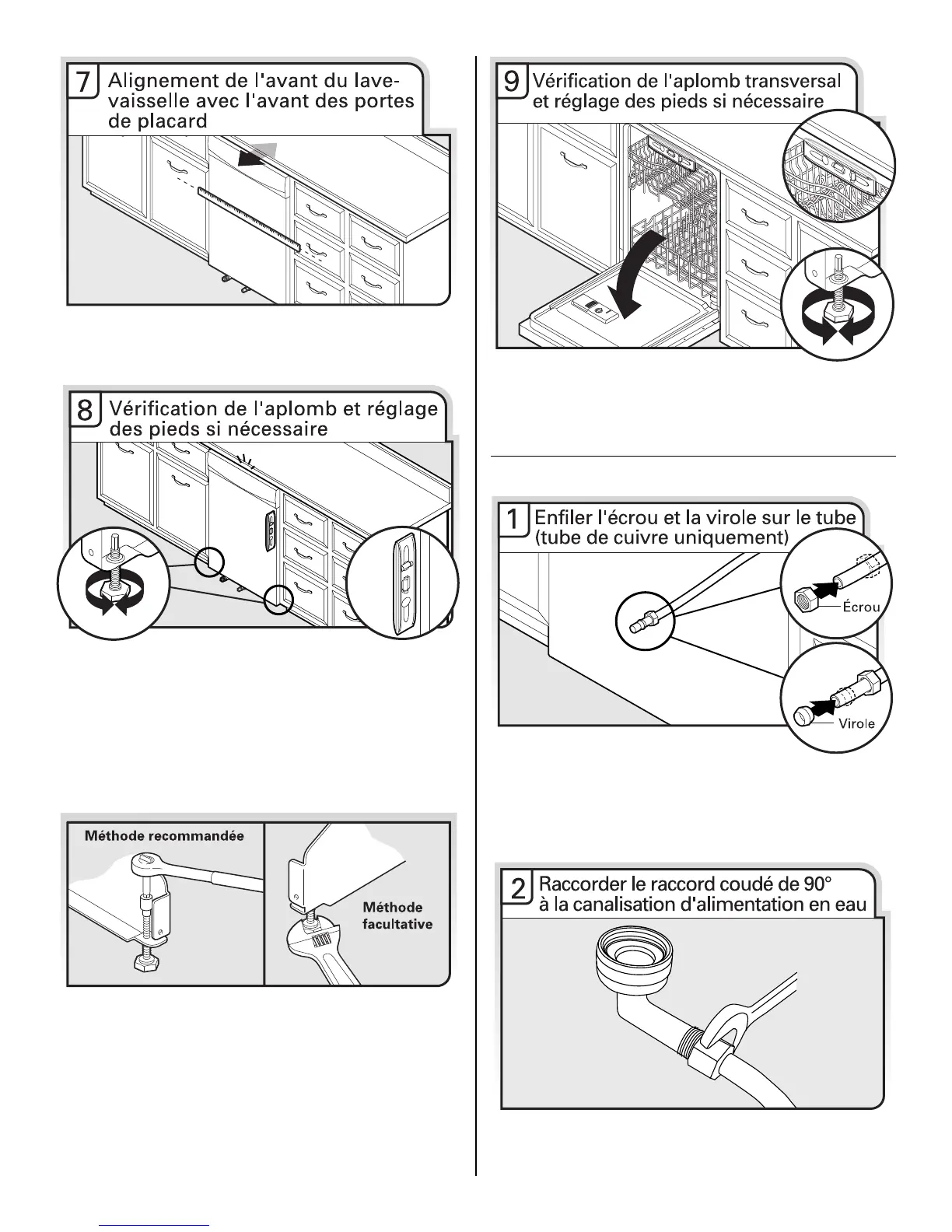 7 Alignement de l'avant du lave-vaisselle avec l'avant des portes de placard

8 Vérification de l'aplomb et réglage des pieds si nécessaire

Méthode recommandée

Méthode facultative

9 Vérification de l'aplomb transversal et réglage des pieds si nécessaire

1 Enfiler l'écrou et la virole sur le tube (tube de cuivre uniquement)

Écrou

Virole

2 Raccorder le raccord coudé de 90° à la canalisation d'alimentation en eau