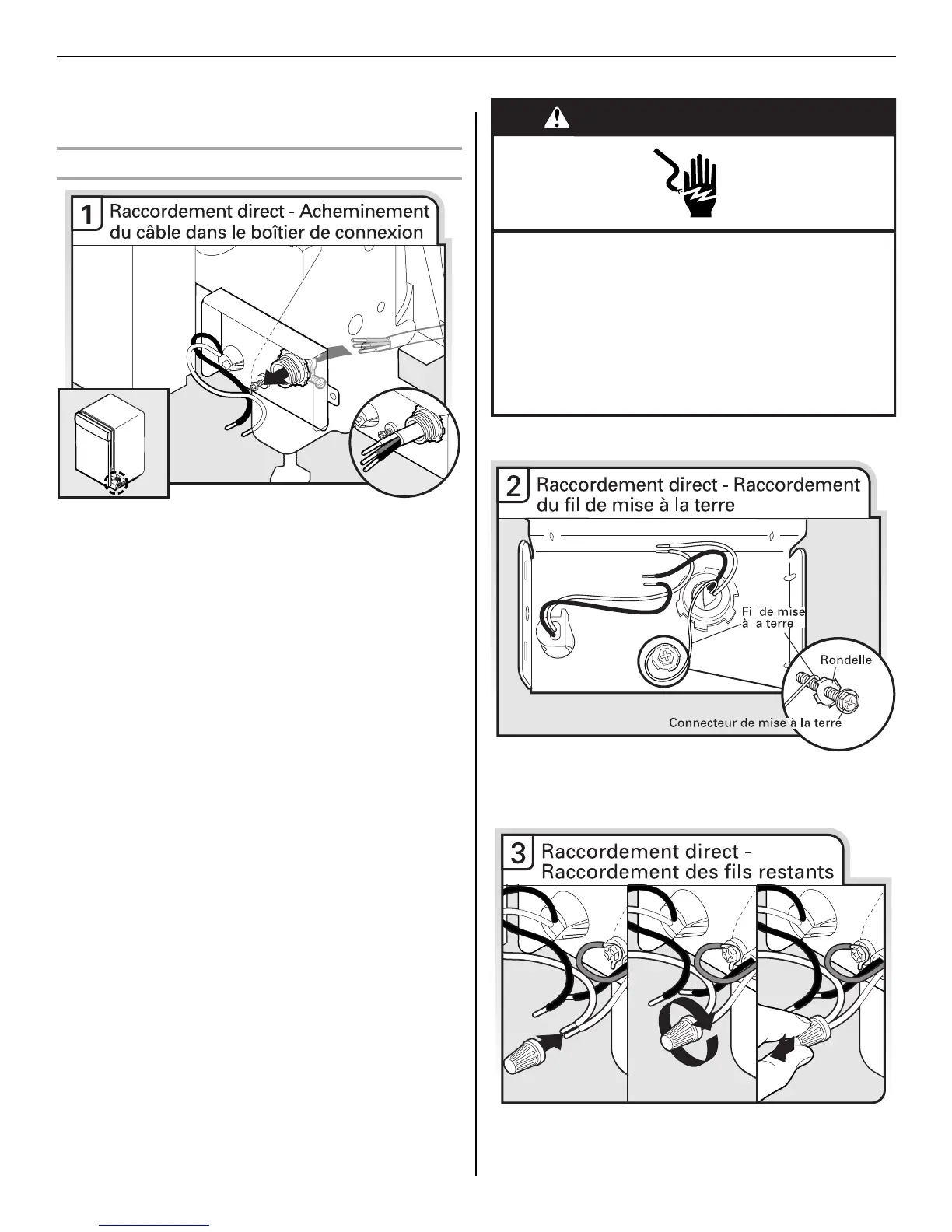 1 Raccordement direct - Acheminement du câble dans le boîtier de connexion

2 Raccordement direct - Raccordement du fil de mise à la terre

Fil de mise à la terre

Rondelle

Connecteur de mise à la terre

3 Raccordement direct - Raccordement des fils restants