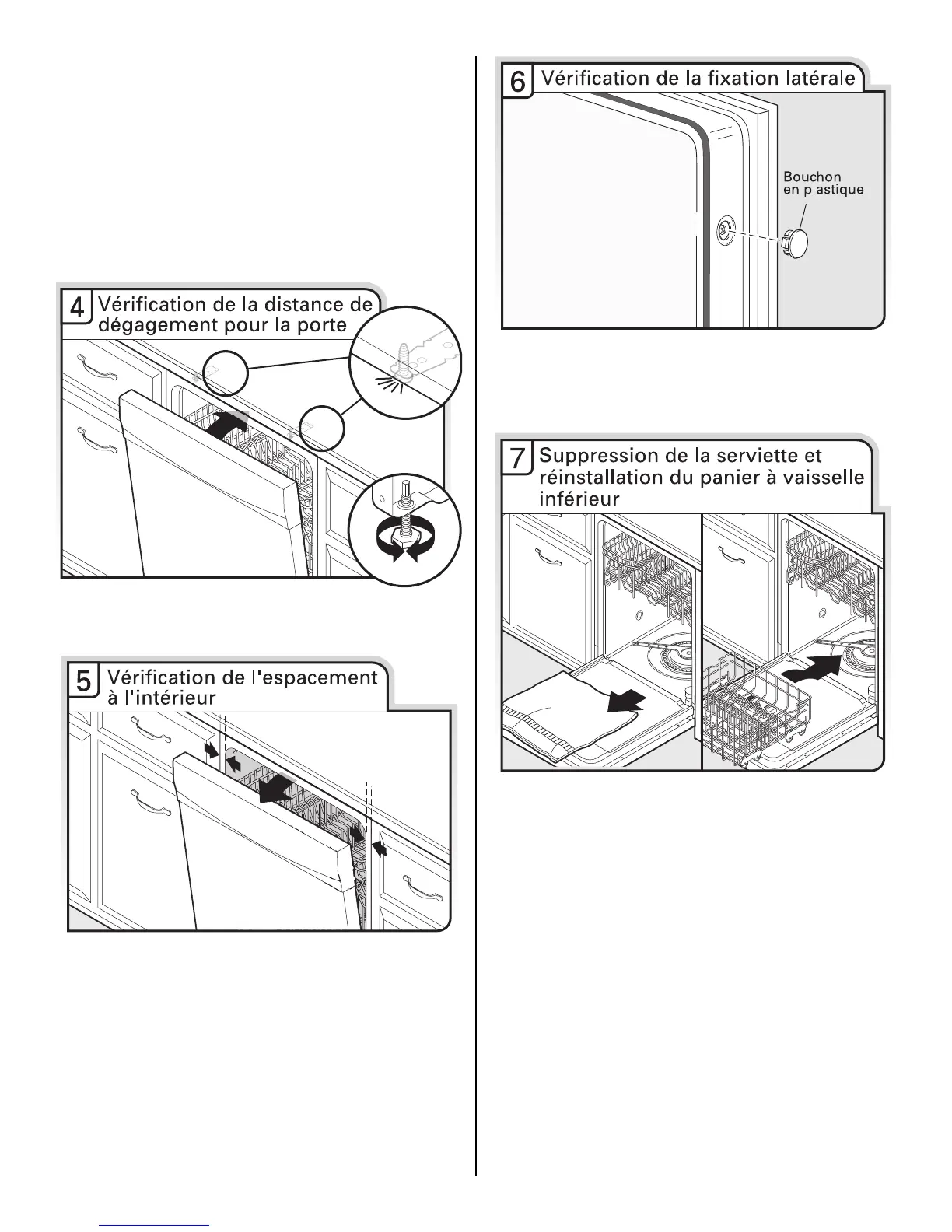 4 Vérification de la distance de dégagement pour la porte

5 Vérification de l'espacement à l'intérieur

6 Vérification de la fixation latérale

Bouchon en plastique

7 Suppression de la serviette et réinstallation du panier à vaisselle inférieur