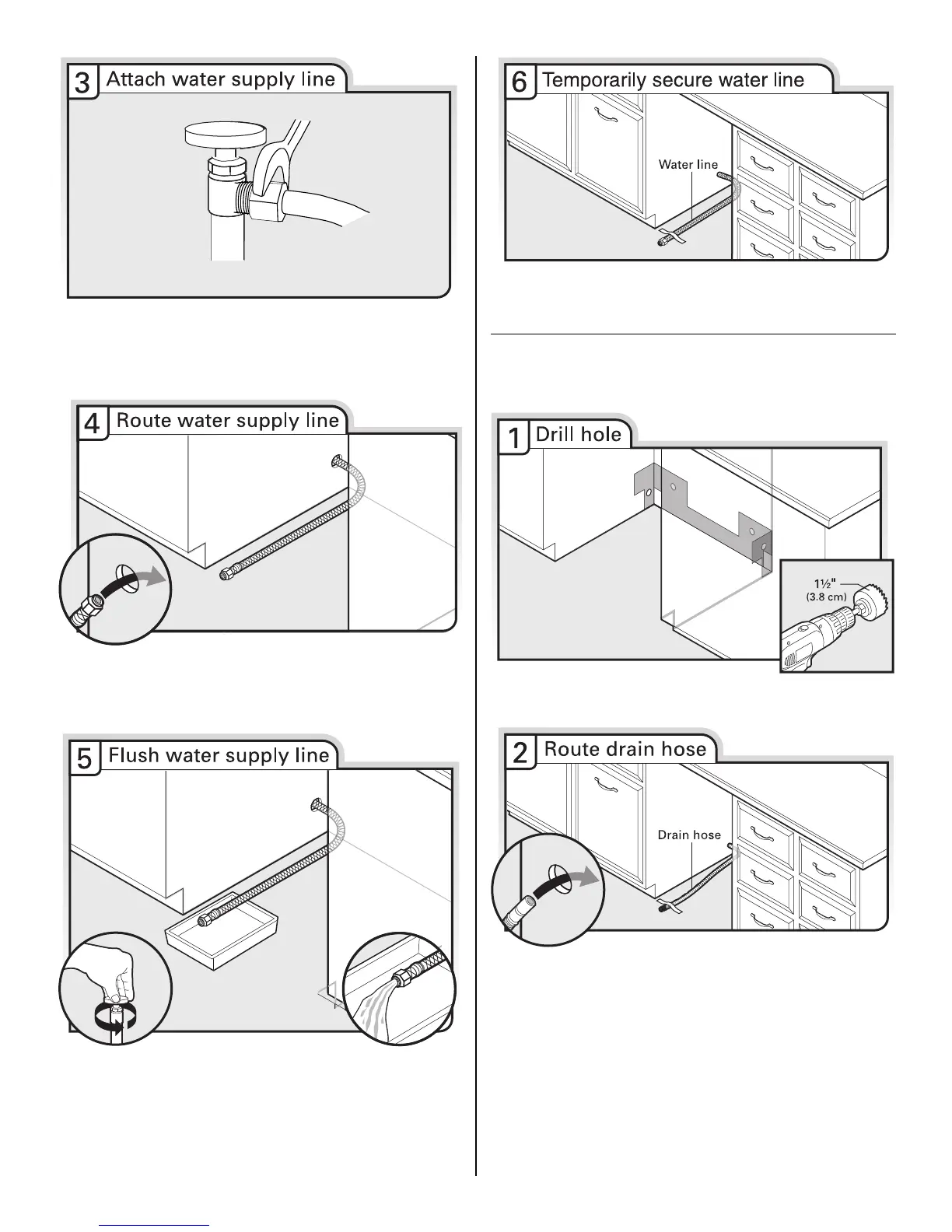 3 Attach water supply line

4 Route water supply line

5 Flush water supply line

6 Temporarily secure water line

Water line

1 Drill hole

1½"
(3.8 cm)

2 Route drain hose

Drain hose