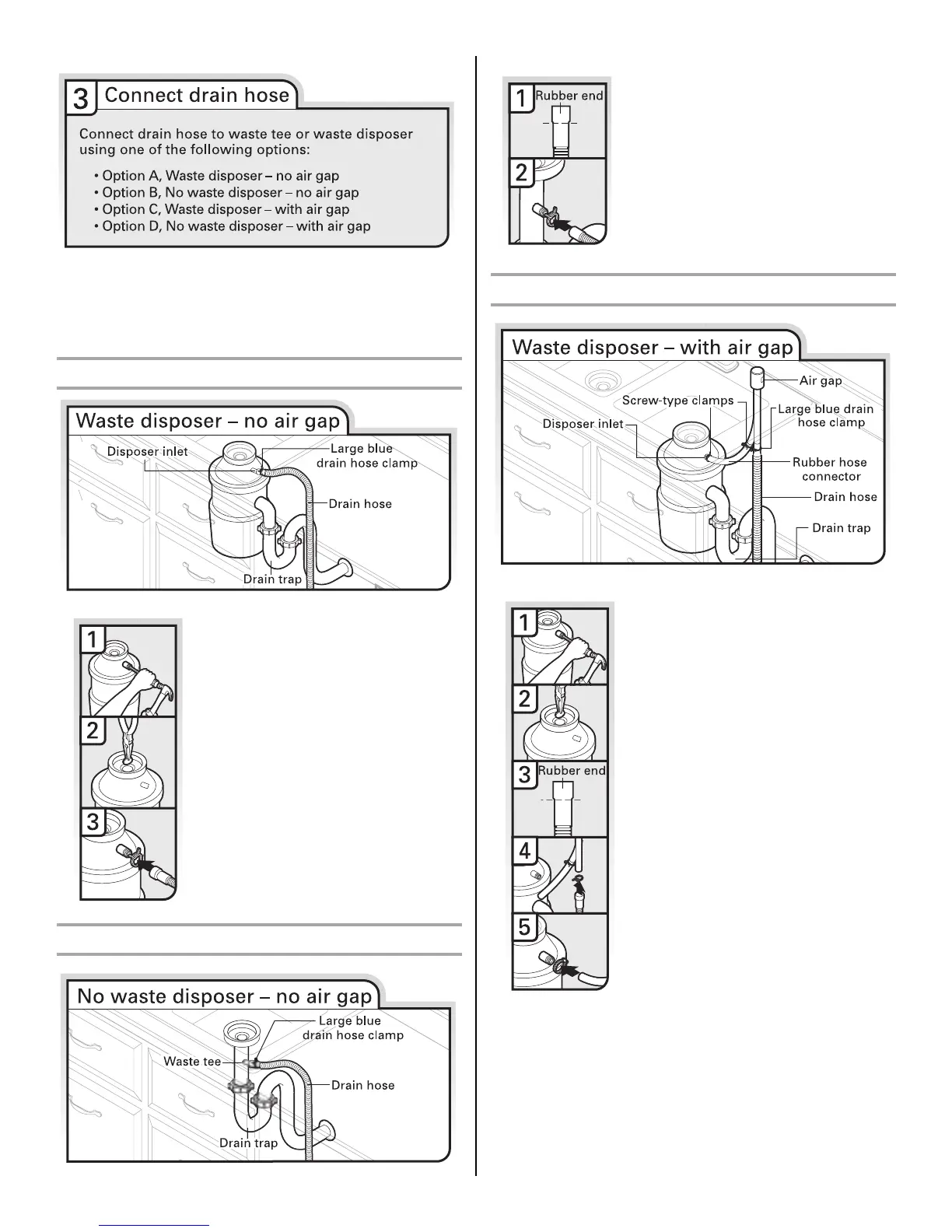 3 Connect drain hose

Connect drain hose to waste tee or waste disposer using one of the following options:

• Option A, Waste disposer – no air gap
• Option B, No waste disposer – no air gap
• Option C, Waste disposer – with air gap
• Option D, No waste disposer – with air gap

Waste disposer – no air gap

Disposer inlet
Large blue drain hose clamp
Drain hose
Drain trap

1
2
3

No waste disposer – no air gap

Large blue drain hose clamp
Waste tee
Drain hose
Drain trap

1 Rubber end
2

Waste disposer – with air gap

Air gap
Screw-type clamps
Large blue drain hose clamp
Disposer inlet
Rubber hose connector
Drain hose
Drain trap

1
2
3 Rubber end
4
5