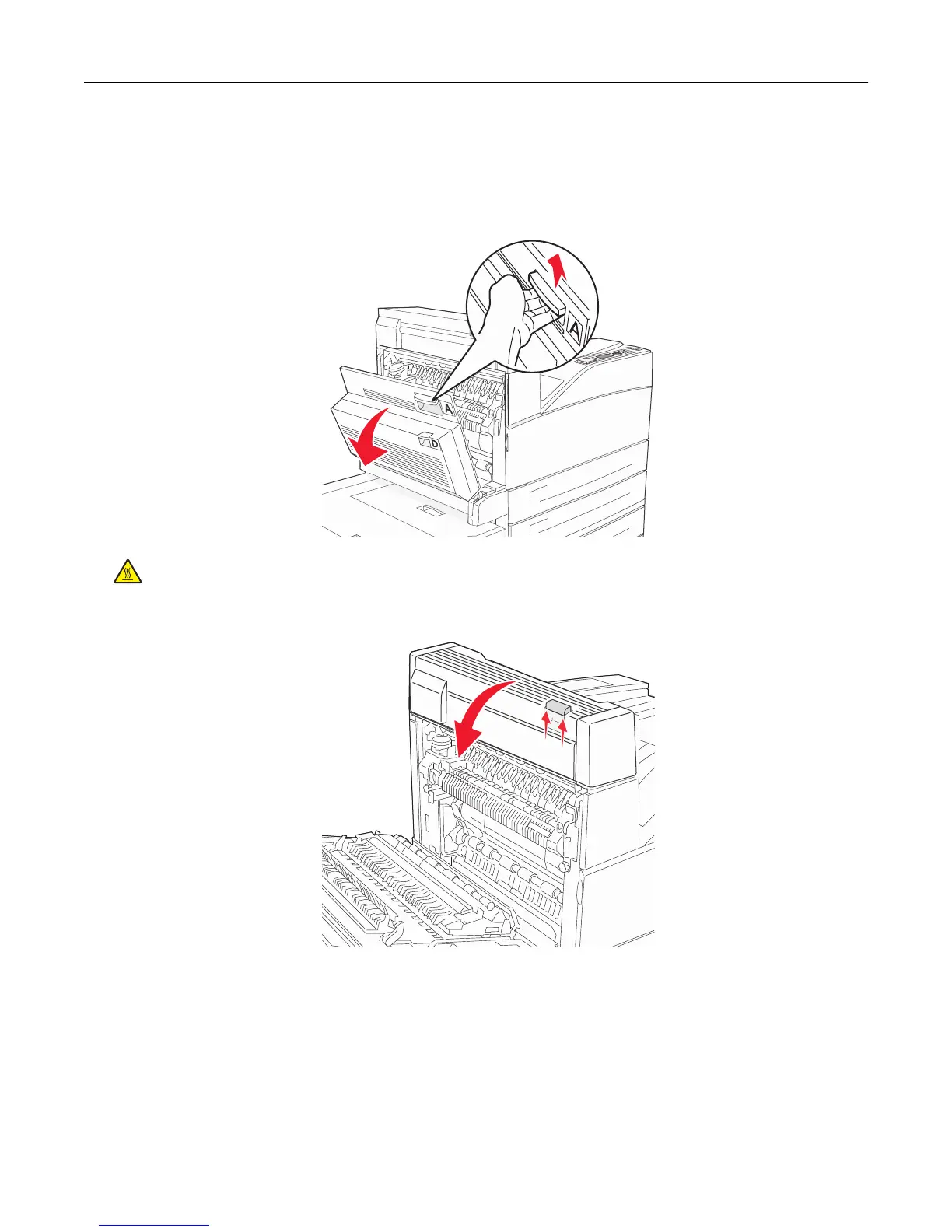 A
A
D