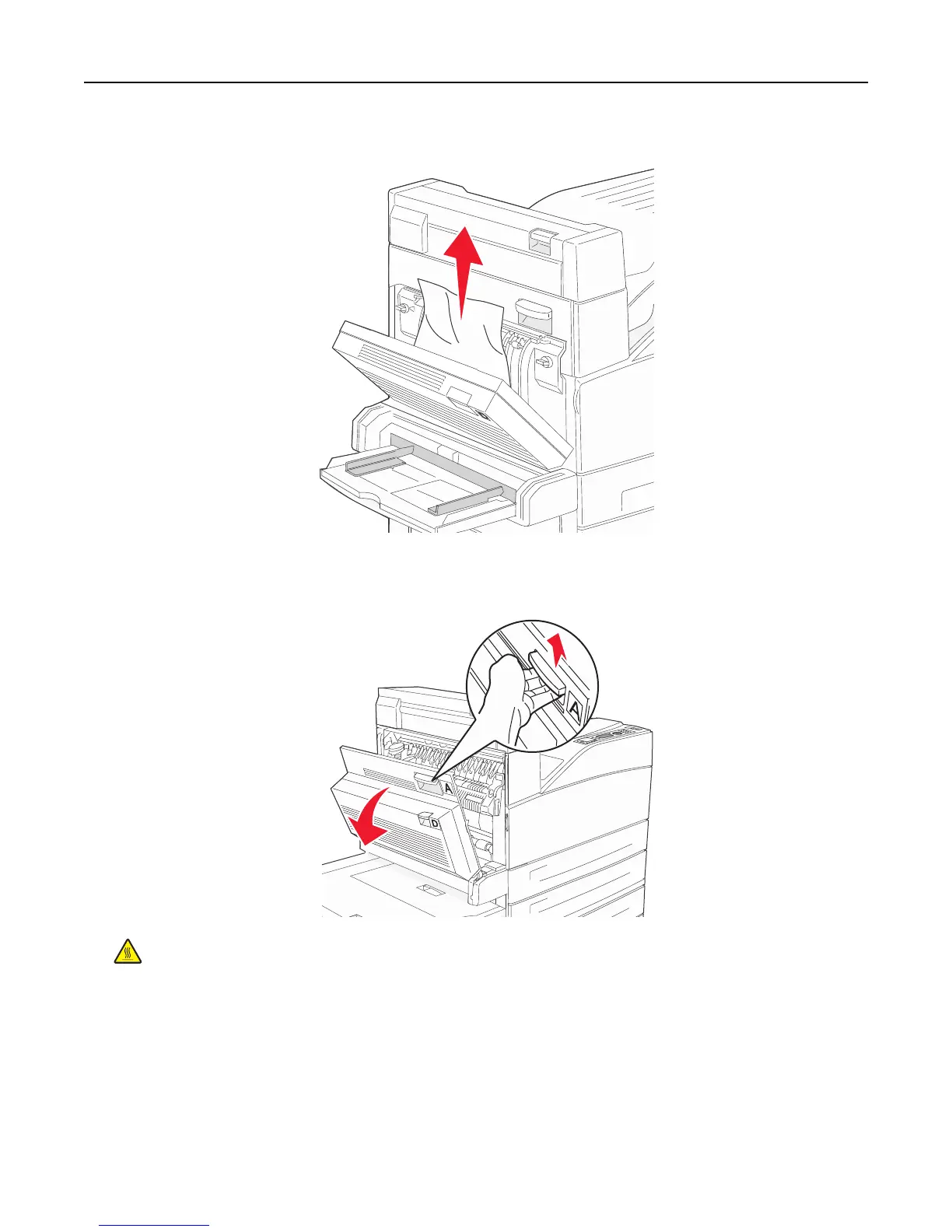 A

A

D